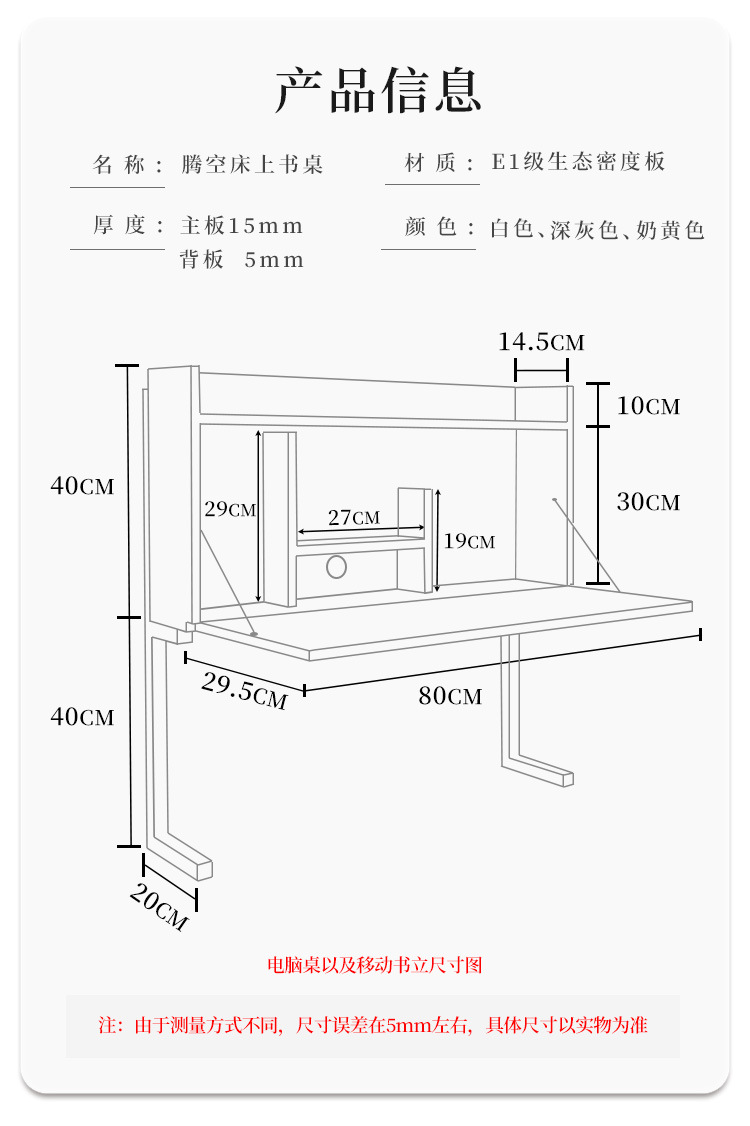 产品信息

名 称： 腾空床上书桌

材 质： E1级生态密度板

厚 度： 主板15mm
背板 5mm

颜 色： 白色、深灰色、奶黄色

14.5CM

10CM

40CM

29CM

27CM

19CM

30CM

40CM

29.5CM

80CM

20CM

电脑桌以及移动书立尺寸图

注：由于测量方式不同，尺寸误差在5mm左右，具体尺寸以实物为准