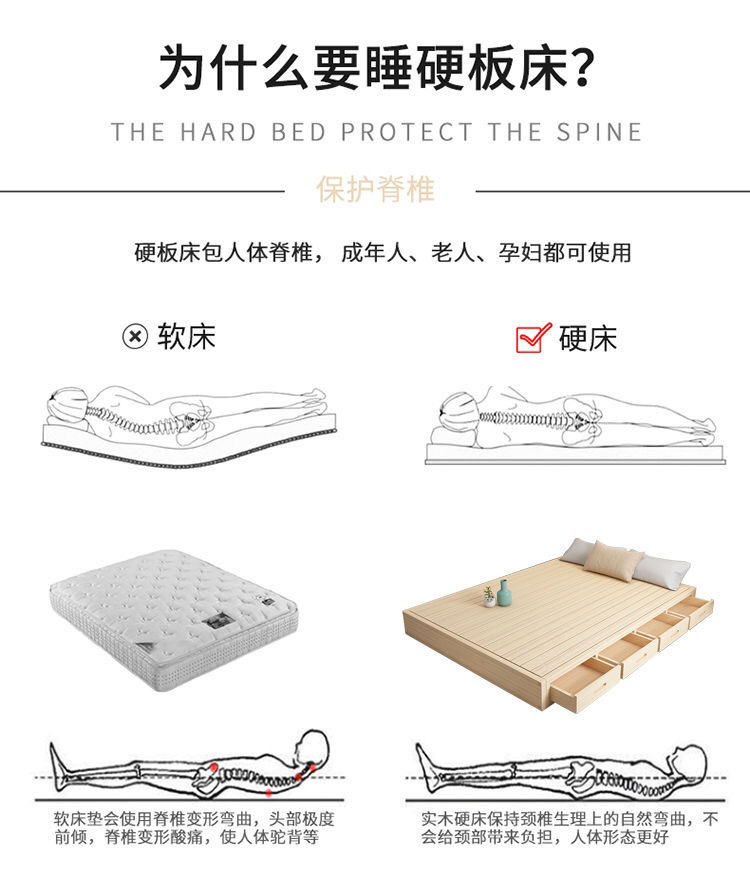 为什么要睡硬板床？

THE HARD BED PROTECT THE SPINE

保护脊椎

硬板床包人体脊椎， 成年人、老人、孕妇都可使用

软床

硬床

软床垫会使用脊椎变形弯曲，头部极度前倾，脊椎变形酸痛，使人体驼背等

实木硬床保持颈椎生理上的自然弯曲，不会给颈部带来负担，人体形态更好