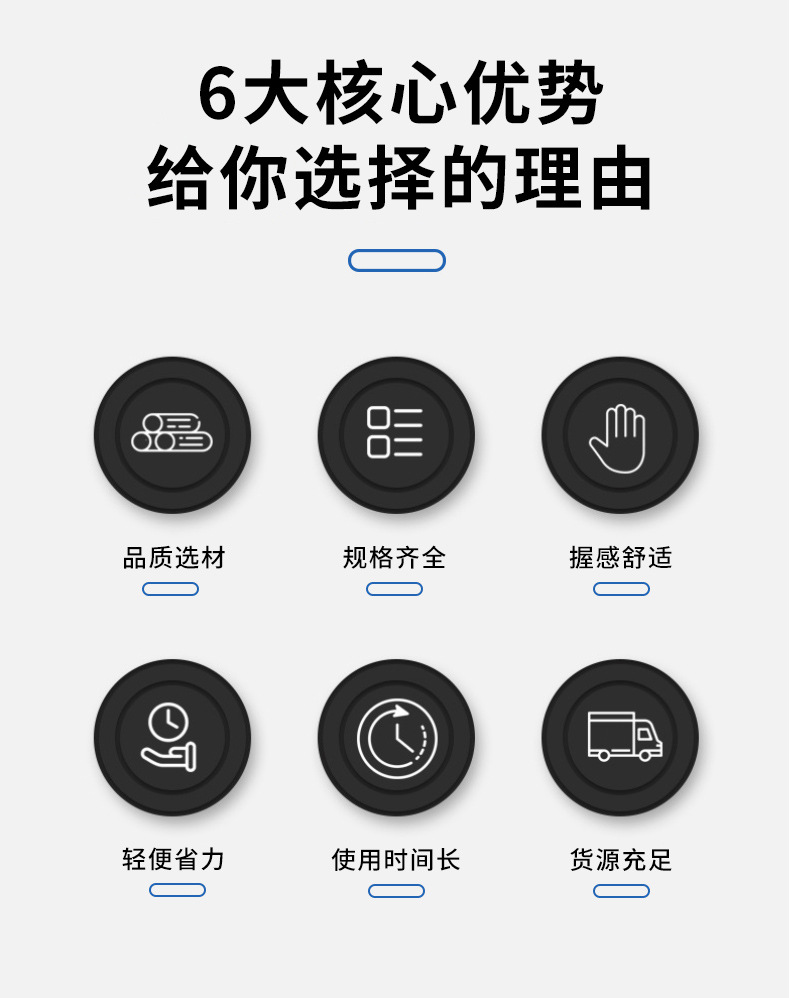 6大核心优势
给你选择的理由

品质选材

规格齐全

握感舒适

轻便省力

使用时间长

货源充足