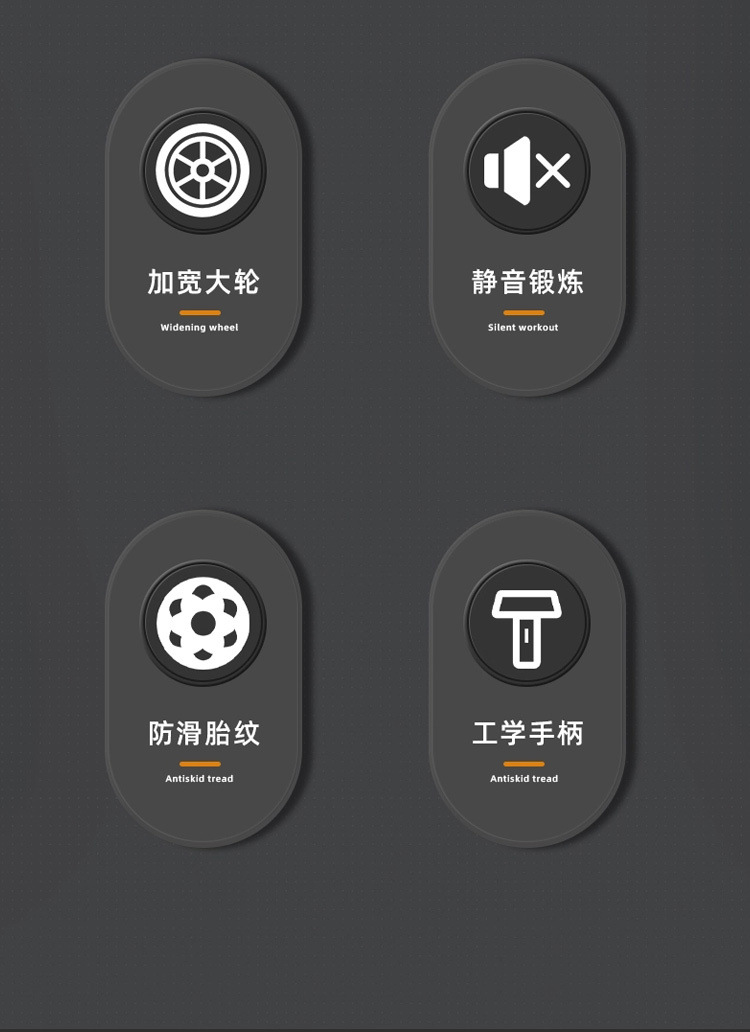 加宽大轮

Widening wheel

静音锻炼

Silent workout

防滑胎纹

Antiskid tread

工学手柄

Antiskid tread