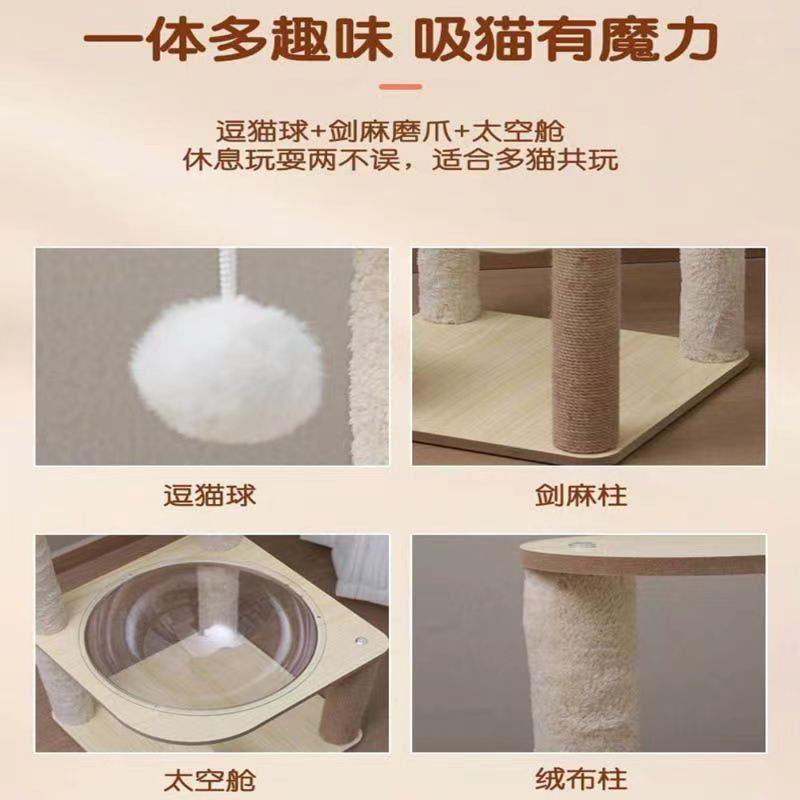 一体多趣味 吸猫有魔力

逗猫球+剑麻磨爪+太空舱
休息玩耍两不误，适合多猫共玩

逗猫球

剑麻柱

太空舱

绒布柱