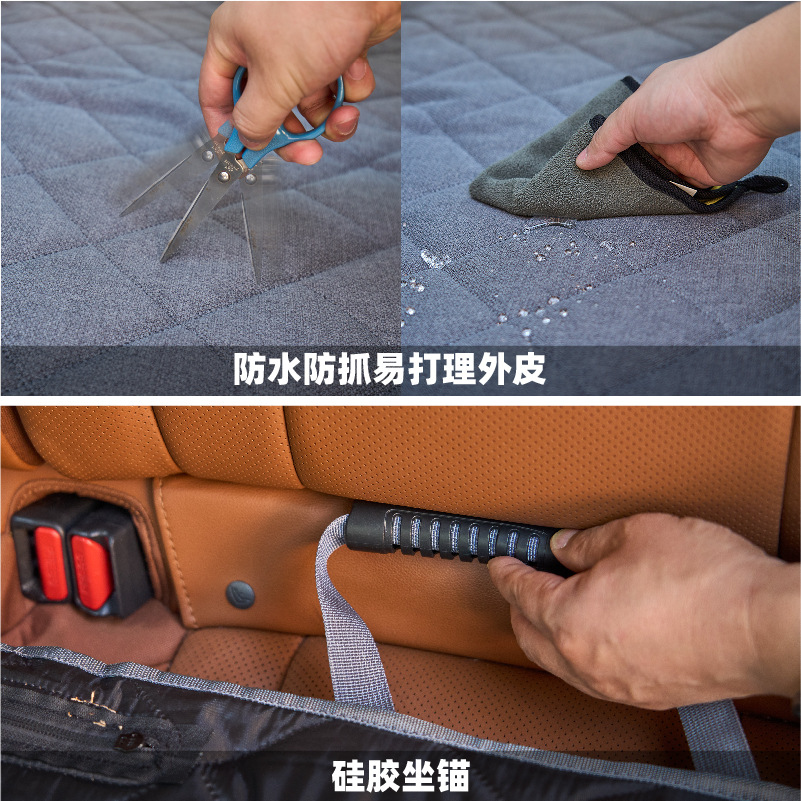 防水防抓易打理外皮

硅胶坐锚