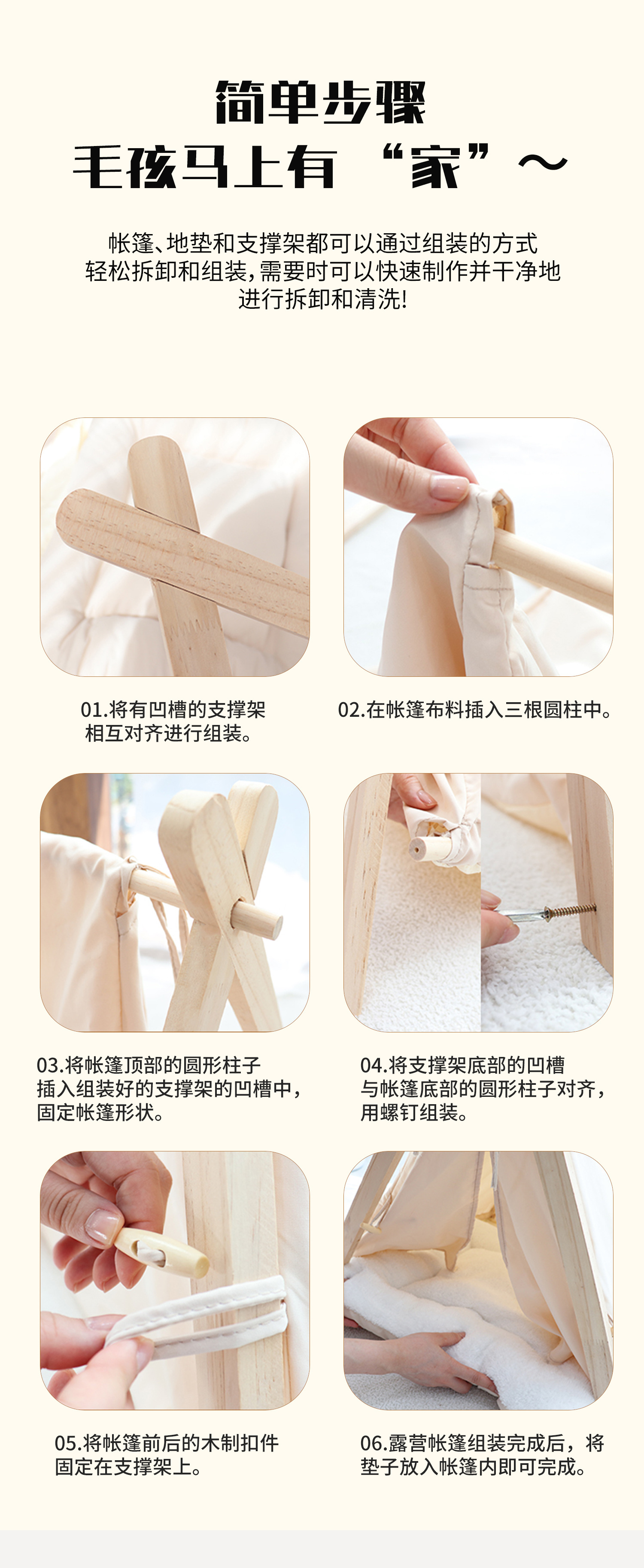 简单步骤
毛孩马上有 “家”～

帐篷、地垫和支撑架都可以通过组装的方式轻松拆卸和组装，需要时可以快速制作并干净地进行拆卸和清洗！

01.将有凹槽的支撑架相互对齐进行组装。

02.在帐篷布料插入三根圆柱中。

03.将帐篷顶部的圆形柱子插入组装好的支撑架的凹槽中，固定帐篷形状。

04.将支撑架底部的凹槽与帐篷底部的圆形柱子对齐，用螺钉组装。

05.将帐篷前后的木制扣件固定在支撑架上。

06.露营帐篷组装完成后，将垫子放入帐篷内即可完成。