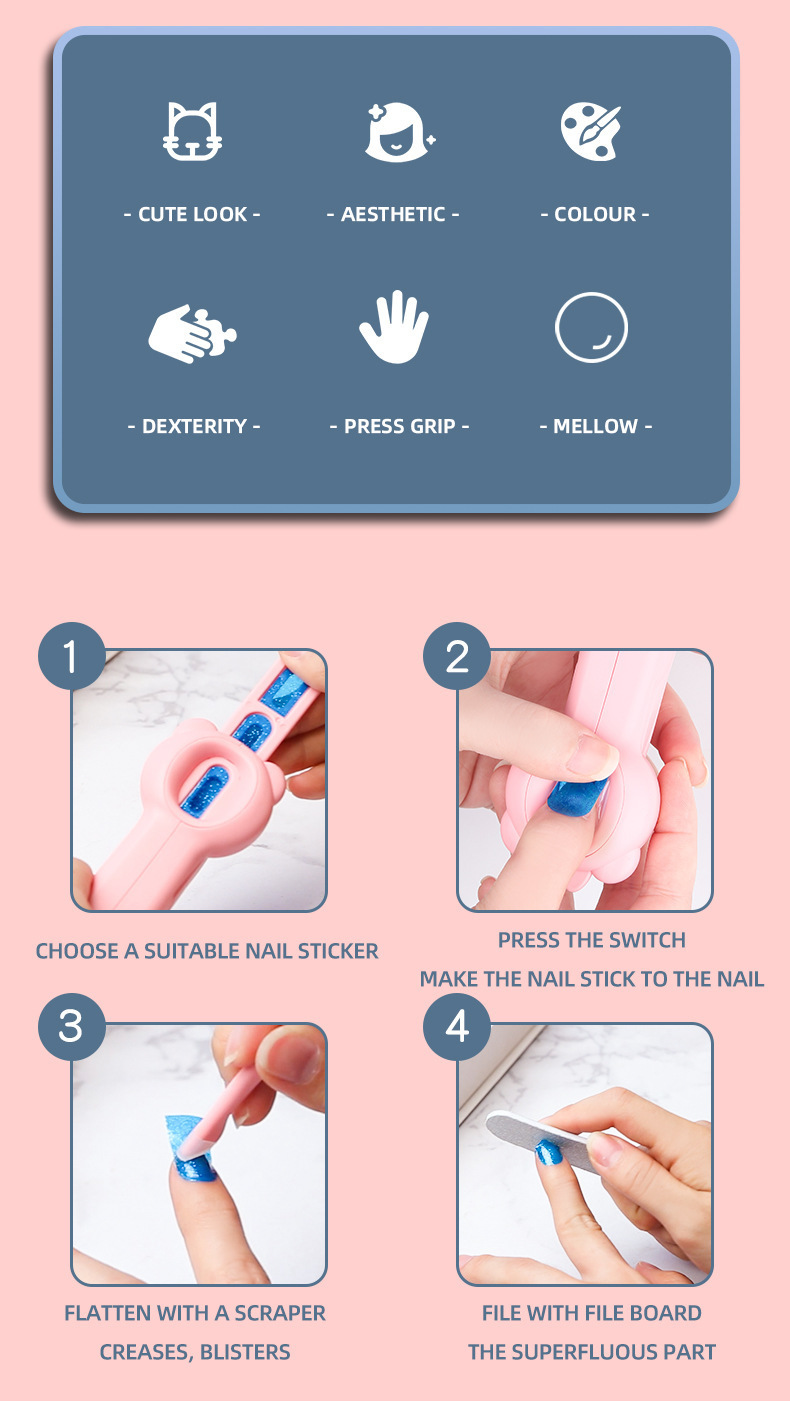 - CUTE LOOK -

- AESTHETIC -

- COLOUR -

- DEXTERITY -

- PRESS GRIP -

- MELLOW -

1

CHOOSE A SUITABLE NAIL STICKER

2

PRESS THE SWITCH
MAKE THE NAIL STICK TO THE NAIL

3

FLATTEN WITH A SCRAPER
CREASES, BLISTERS

4

FILE WITH FILE BOARD
THE SUPERFLUOUS PART