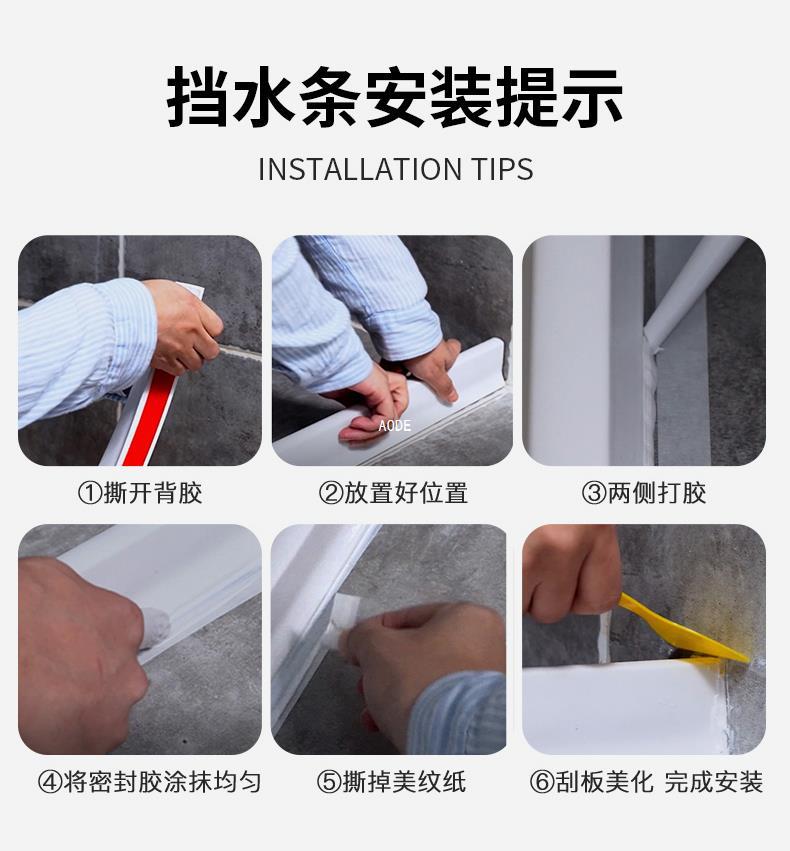 挡水条安装提示

INSTALLATION TIPS

AODE

①撕开背胶

②放置好位置

③两侧打胶

④将密封胶涂抹均匀

⑤撕掉美纹纸

⑥刮板美化 完成安装