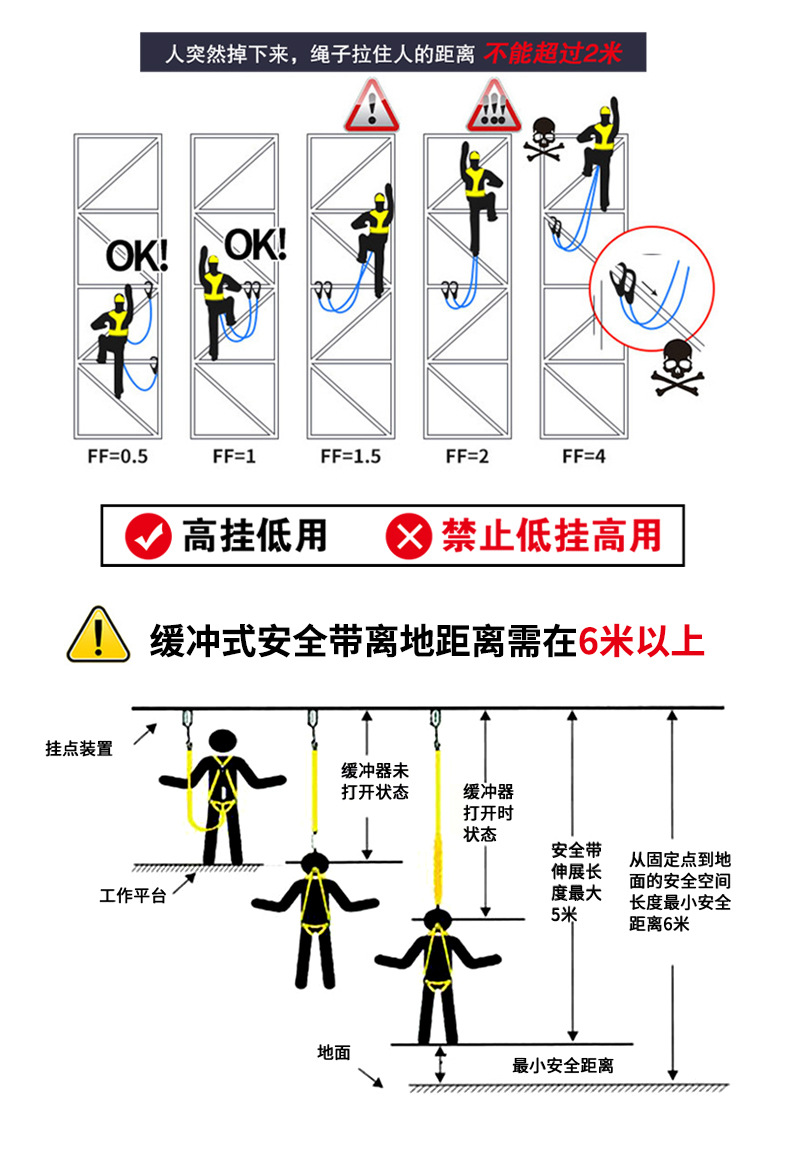 人突然掉下来，绳子拉住人的距离 不能超过2米

OK!

OK!

FF=0.5

FF=1

FF=1.5

FF=2

FF=4

高挂低用

禁止低挂高用

缓冲式安全带离地距离需在6米以上

挂点装置

缓冲器未打开状态

缓冲器打开时状态

安全带伸展长度最大5米

从固定点到地面的安全空间长度最小安全距离6米

工作平台

地面

最小安全距离