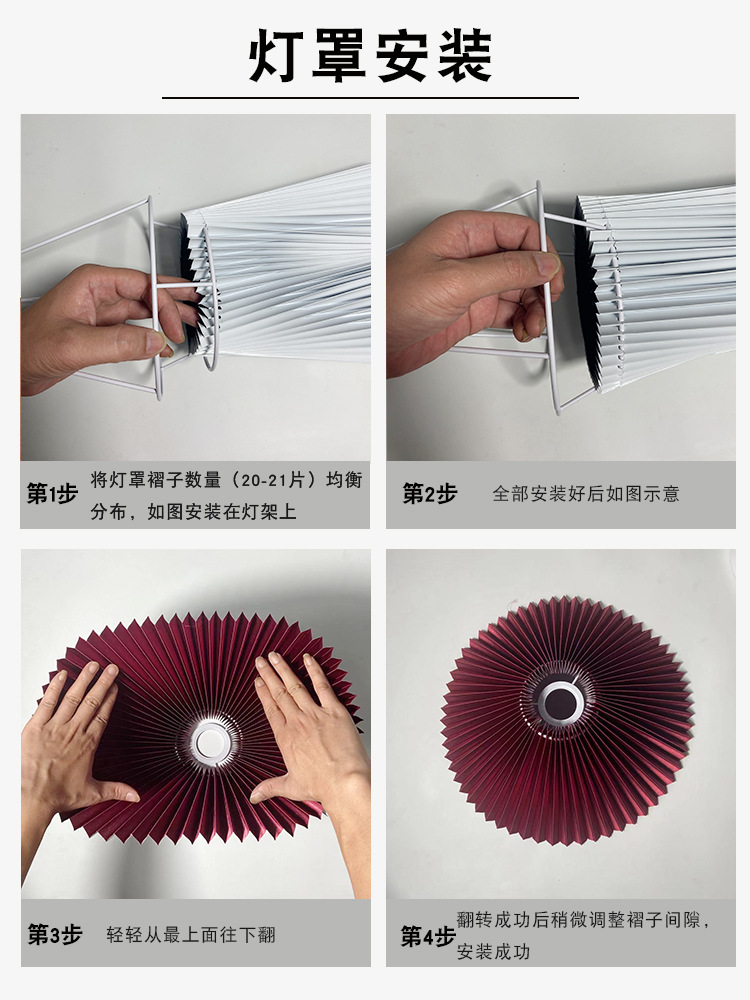 灯罩安装

第1步 将灯罩褶子数量（20-21片）均衡分布，如图安装在灯架上

第2步 全部安装好后如图示意

第3步 轻轻从最上面往下翻

第4步 翻转成功后稍微调整褶子间隙，安装成功