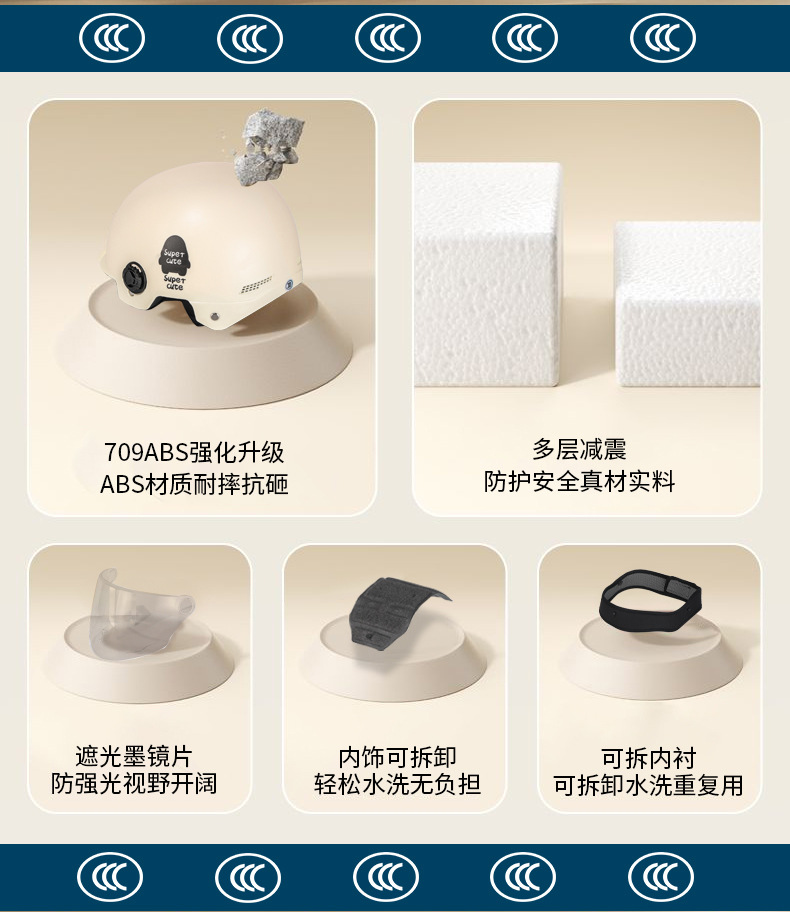 CCC CCC CCC CCC CCC

Super cute
Super cute

709ABS强化升级
ABS材质耐摔抗砸

多层减震
防护安全真材实料

遮光墨镜片
防强光视野开阔

内饰可拆卸
轻松水洗无负担

可拆内衬
可拆卸水洗重复用

CCC CCC CCC CCC CCC