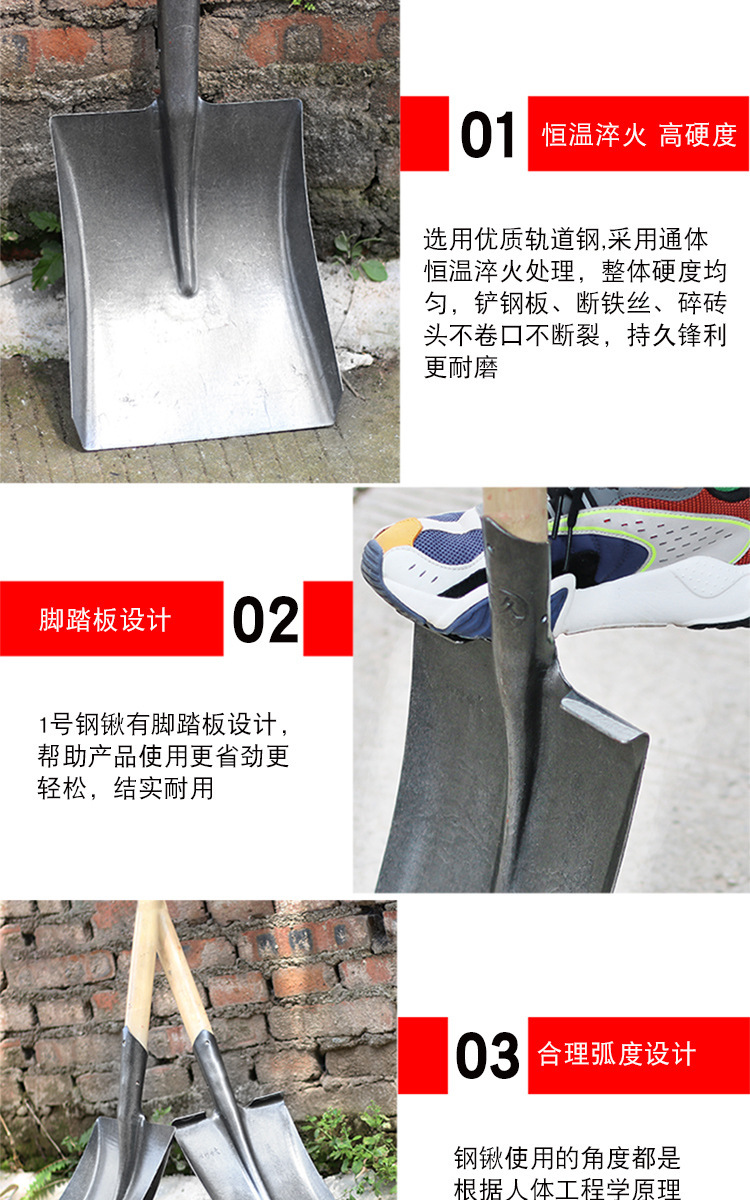 01 恒温淬火 高硬度

选用优质轨道钢,采用通体恒温淬火处理，整体硬度均匀，铲钢板、断铁丝、碎砖头不卷口不断裂，持久锋利更耐磨

脚踏板设计 02

1号钢锹有脚踏板设计，帮助产品使用更省劲更轻松，结实耐用

03 合理弧度设计

钢锹使用的角度都是根据人体工程学原理