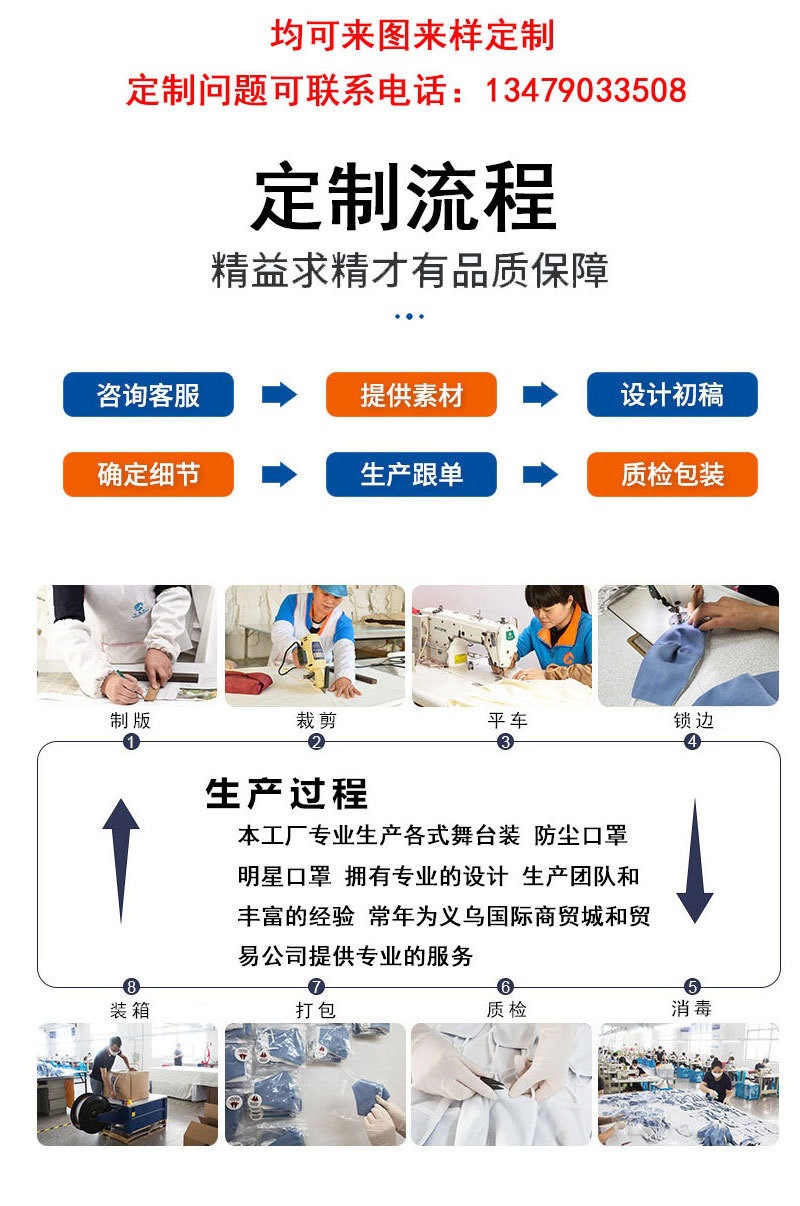 均可来图来样定制
定制问题可联系电话：13479033508

定制流程
精益求精才有品质保障

咨询客服 提供素材 设计初稿
确定细节 生产跟单 质检包装

制版 1
裁剪 2
平车 3
锁边 4

生产过程
本工厂专业生产各式舞台装 防尘口罩 明星口罩 拥有专业的设计 生产团队和丰富的经验 常年为义乌国际商贸城和贸易公司提供专业的服务

8 装箱
7 打包
6 质检
5 消毒