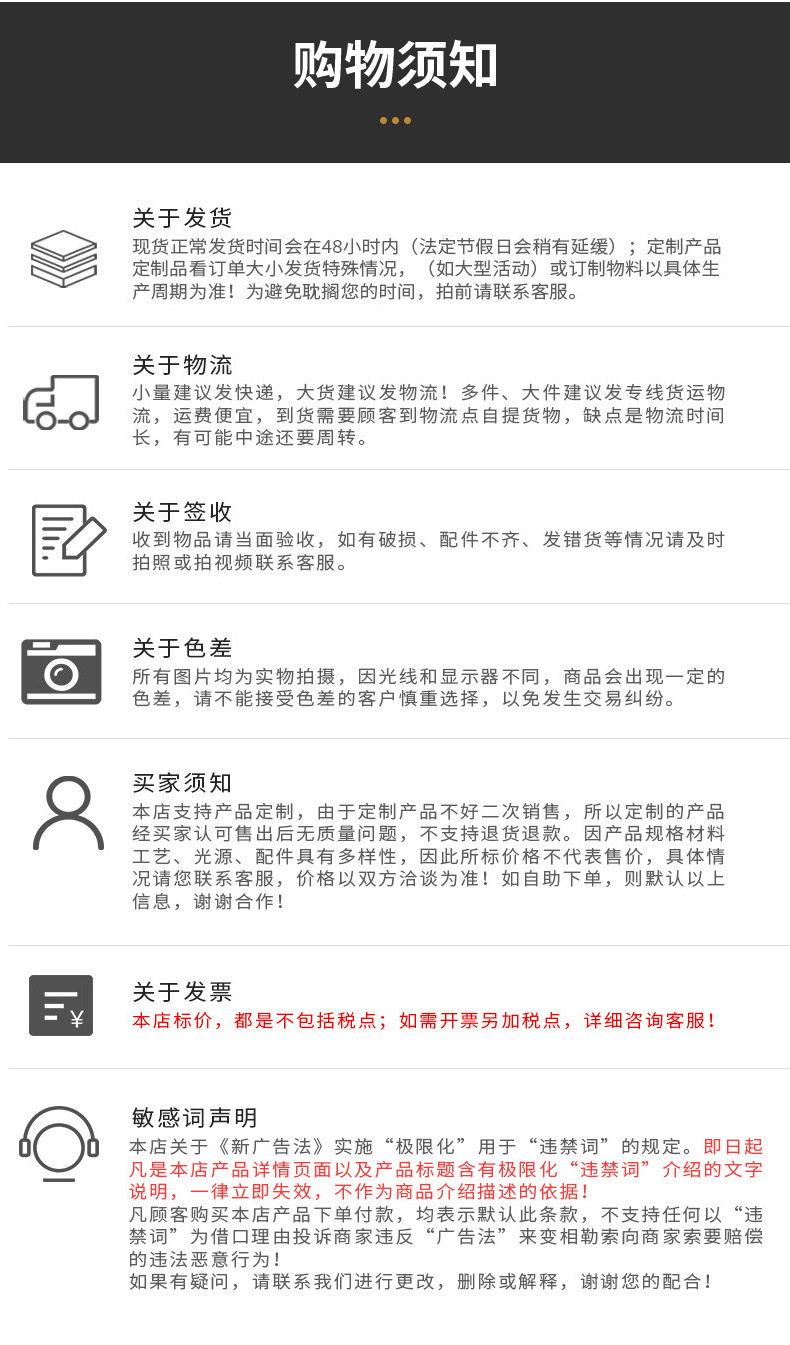 购物须知

关于发货
现货正常发货时间会在48小时内（法定节假日会稍有延缓）；定制产品定制品看订单大小发货特殊情况，（如大型活动）或订制物料以具体生产周期为准！为避免耽搁您的时间，拍前请联系客服。

关于物流
小量建议发快递，大货建议发物流！多件、大件建议发专线货运物流，运费便宜，到货需要顾客到物流点自提货物，缺点是物流时间长，有可能中途还要周转。

关于签收
收到物品请当面验收，如有破损、配件不齐、发错货等情况请及时拍照或拍视频联系客服。

关于色差
所有图片均为实物拍摄，因光线和显示器不同，商品会出现一定的色差，请不能接受色差的客户慎重选择，以免发生交易纠纷。

买家须知
本店支持产品定制，由于定制产品不好二次销售，所以定制的产品经买家认可售出后无质量问题，不支持退货退款。因产品规格材料工艺、光源、配件具有多样性，因此所标价格不代表售价，具体情况请您联系客服，价格以双方洽谈为准！如自助下单，则默认以上信息，谢谢合作！

关于发票
本店标价，都是不包括税点；如需开票另加税点，详细咨询客服！

敏感词声明
本店关于《新广告法》实施“极限化”用于“违禁词”的规定。即日起凡是本店产品详情页面以及产品标题含有极限化“违禁词”介绍的文字说明，一律立即失效，不作为商品介绍描述的依据！
凡顾客购买本店产品下单付款，均表示默认此条款，不支持任何以“违禁词”为借口理由投诉商家违反“广告法”来变相勒索向商家索要赔偿的违法恶意行为！
如果有疑问，请联系我们进行更改，删除或解释，谢谢您的配合！