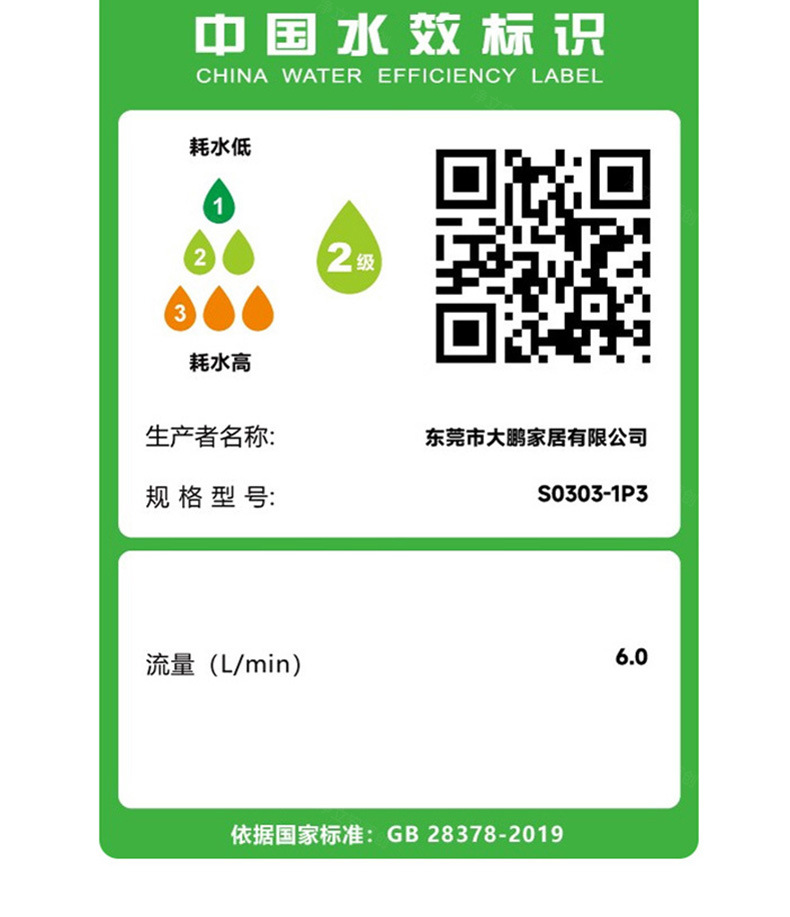 中国水效标识
CHINA WATER EFFICIENCY LABEL

耗水低

1

2

3

耗水高

2级

生产者名称: 东莞市大鹏家居有限公司

规格型号: S0303-1P3

流量（L/min） 6.0

依据国家标准：GB 28378-2019