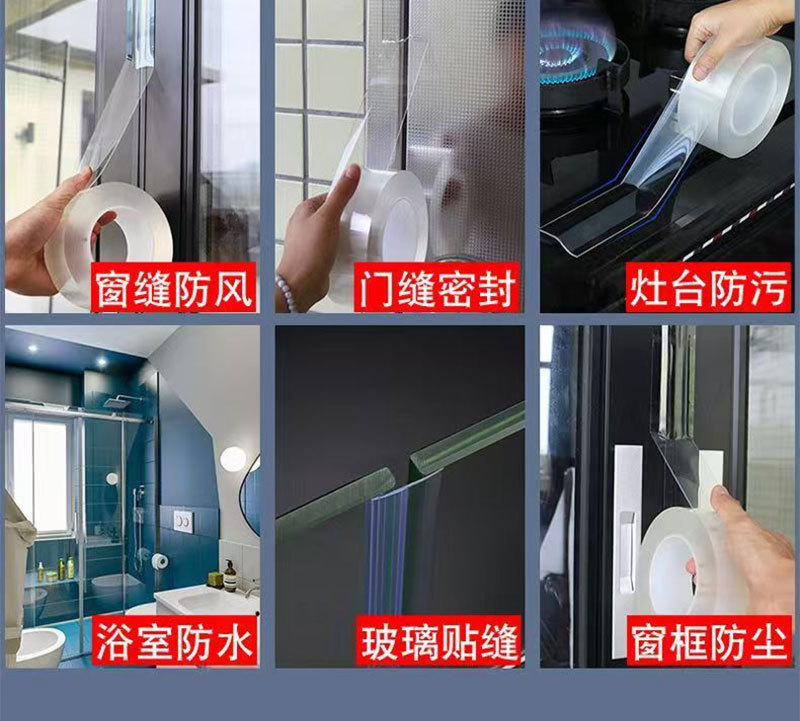 窗缝防风

门缝密封

灶台防污

浴室防水

玻璃贴缝

窗框防尘