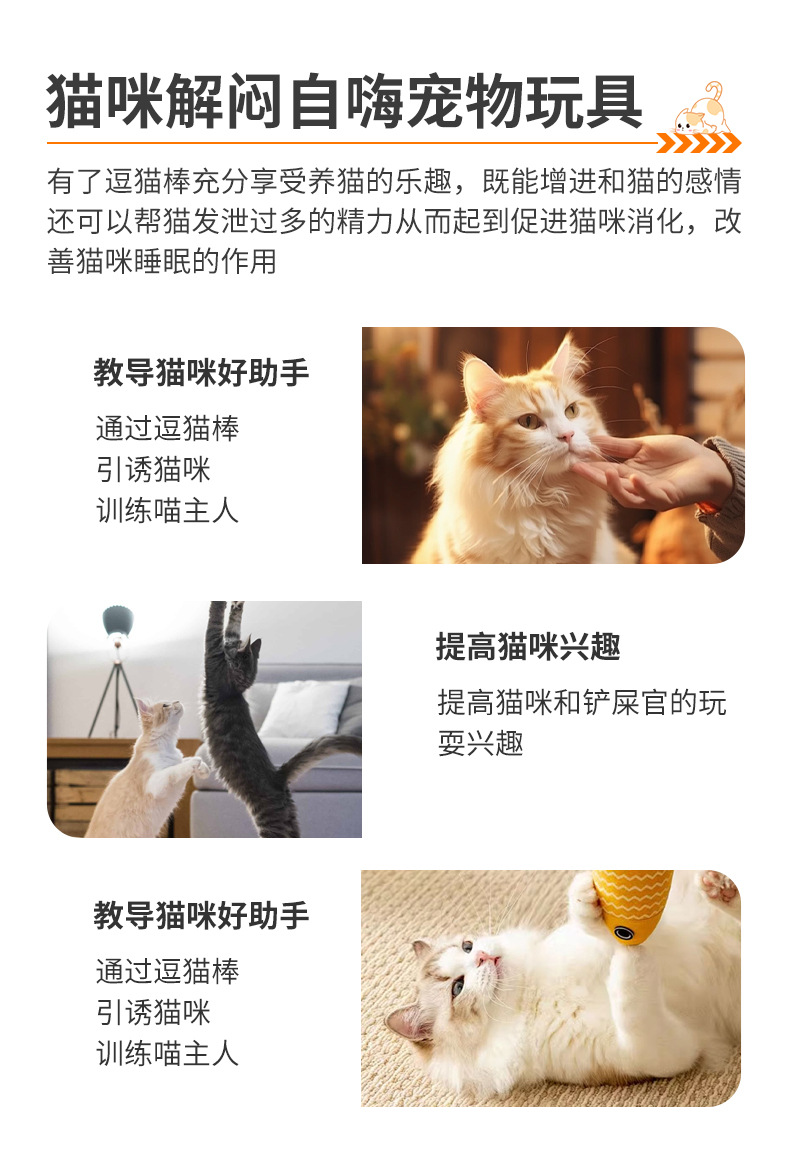 猫咪解闷自嗨宠物玩具

有了逗猫棒充分享受养猫的乐趣，既能增进和猫的感情还可以帮猫发泄过多的精力从而起到促进猫咪消化，改善猫咪睡眠的作用

教导猫咪好助手

通过逗猫棒
引诱猫咪
训练喵主人

提高猫咪兴趣

提高猫咪和铲屎官的玩耍兴趣

教导猫咪好助手

通过逗猫棒
引诱猫咪
训练喵主人