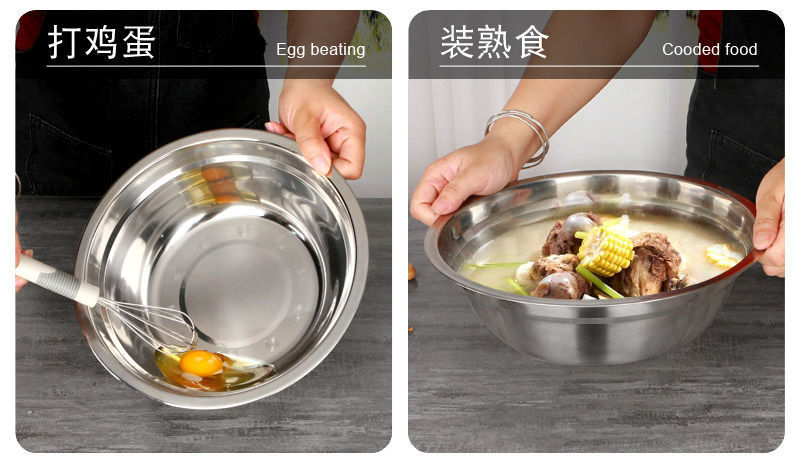 打鸡蛋
Egg beating

装熟食
Cooded food