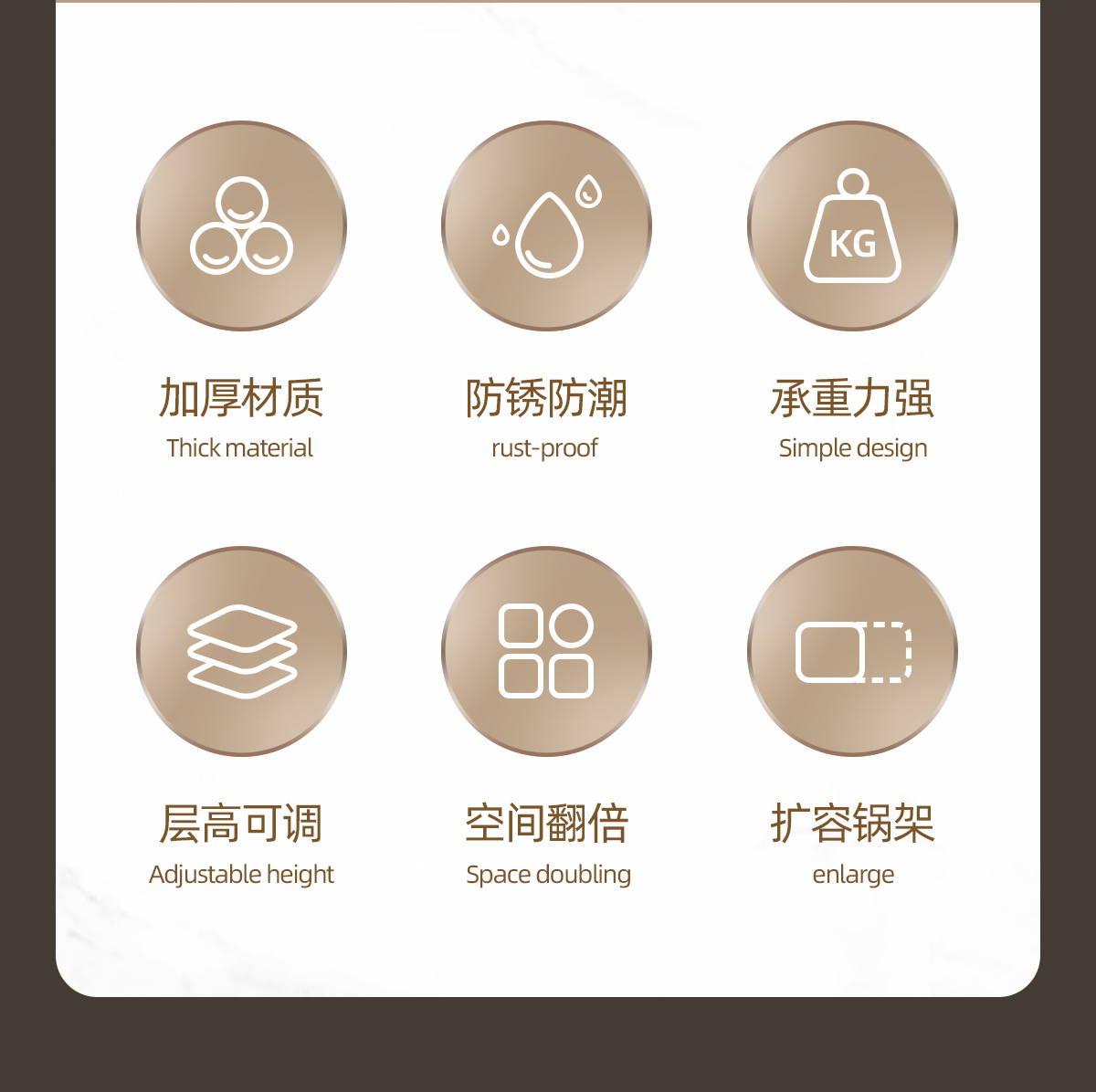 KG

加厚材质
Thick material

防锈防潮
rust-proof

承重力强
Simple design

层高可调
Adjustable height

空间翻倍
Space doubling

扩容锅架
enlarge