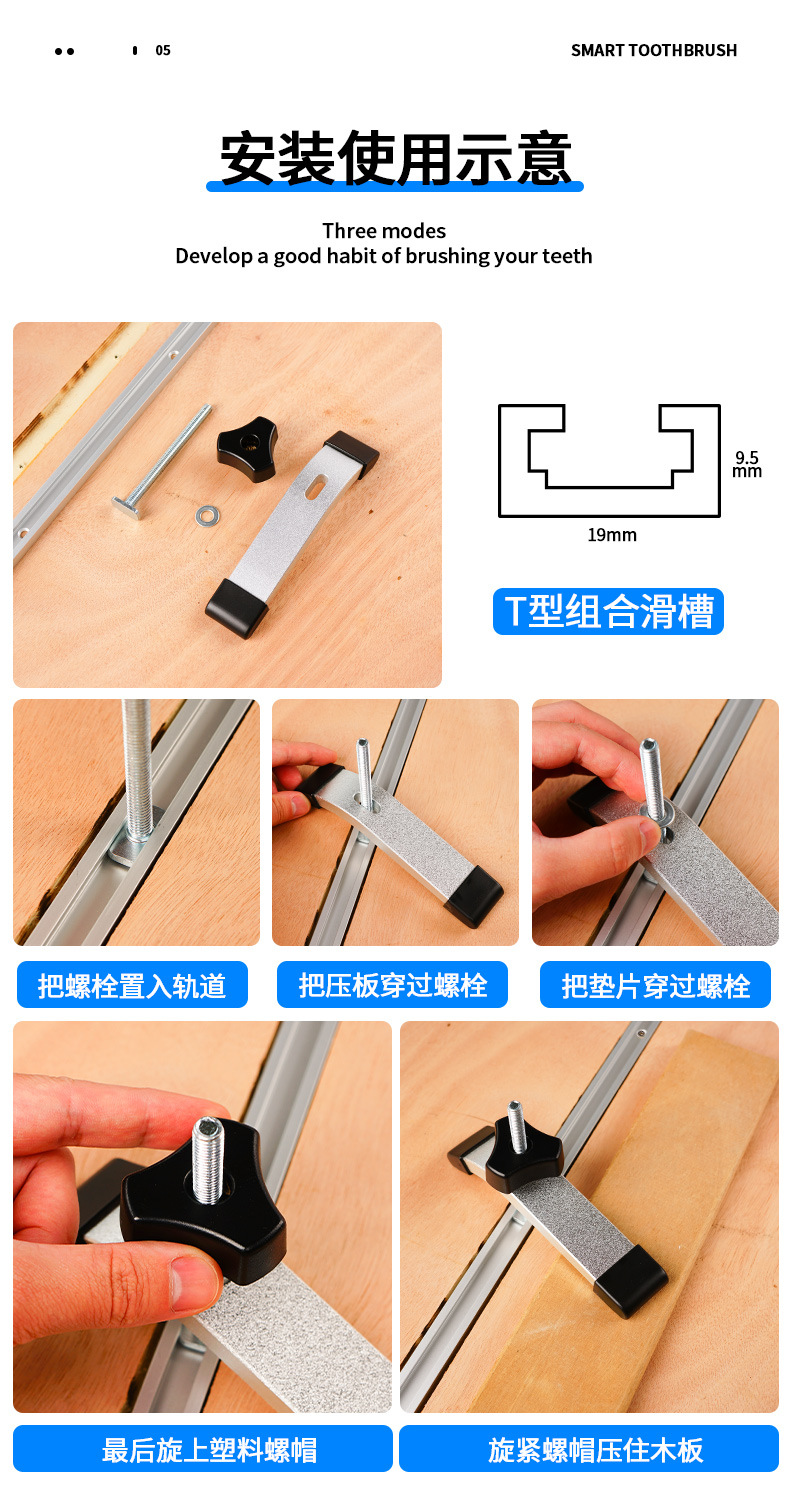 05

SMART TOOTHBRUSH

安装使用示意

Three modes
Develop a good habit of brushing your teeth

9.5 mm

19mm

T型组合滑槽

把螺栓置入轨道

把压板穿过螺栓

把垫片穿过螺栓

最后旋上塑料螺帽

旋紧螺帽压住木板