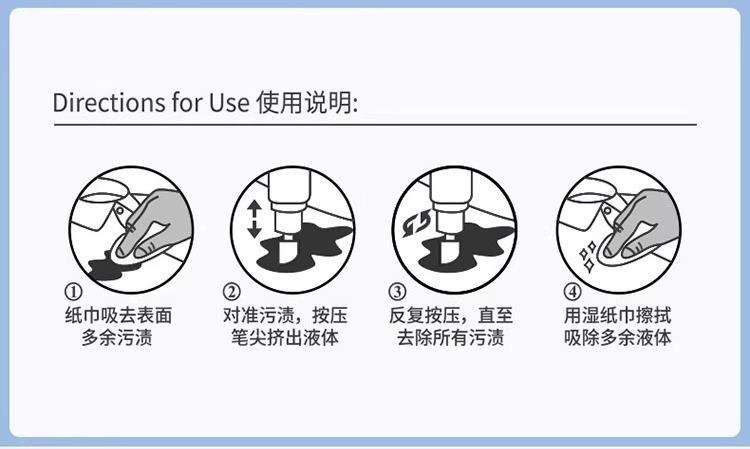 Directions for Use 使用说明:

①
纸巾吸去表面多余污渍

②
对准污渍，按压笔尖挤出液体

③
反复按压，直至去除所有污渍

④
用湿纸巾擦拭吸除多余液体