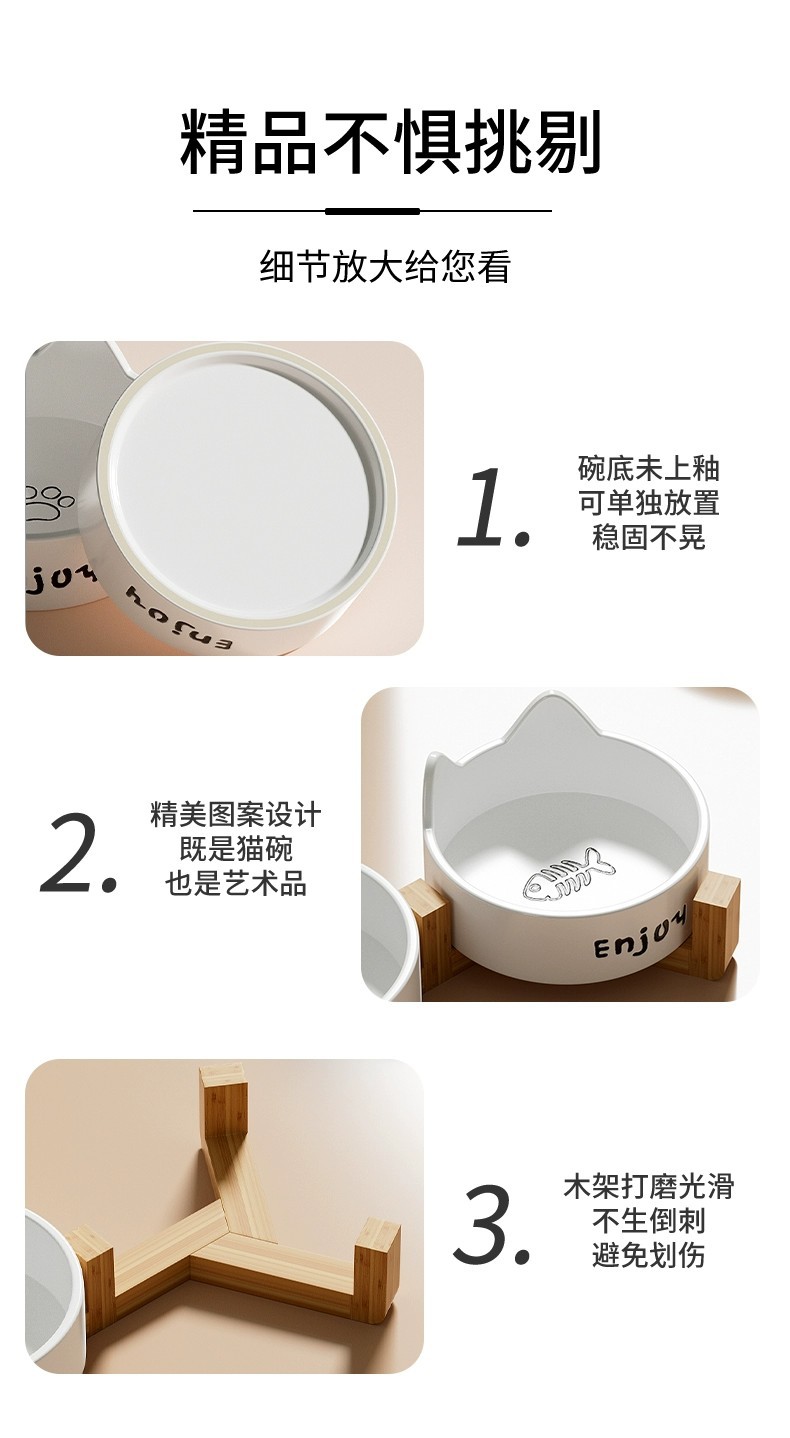 精品不惧挑剔

细节放大给您看

Enjoy

Enjoy

1.

碗底未上釉
可单独放置
稳固不晃

2.

精美图案设计
既是猫碗
也是艺术品

Enjoy

3.

木架打磨光滑
不生倒刺
避免划伤