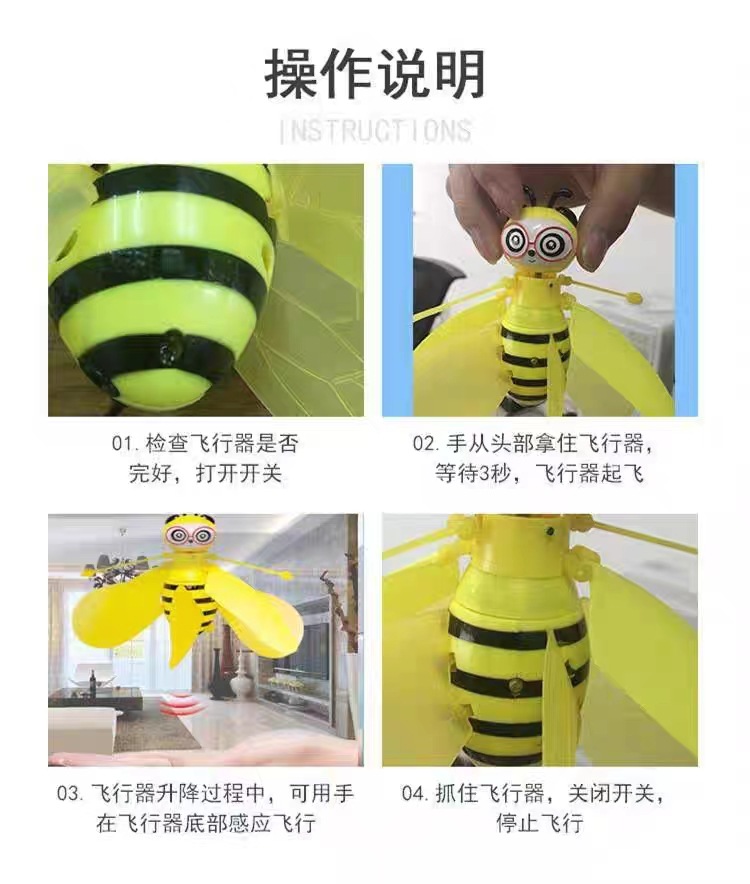 操作说明

INSTRUCTIONS

01. 检查飞行器是否完好，打开开关

02. 手从头部拿住飞行器，等待3秒，飞行器起飞

03. 飞行器升降过程中，可用手在飞行器底部感应飞行

04. 抓住飞行器，关闭开关，停止飞行