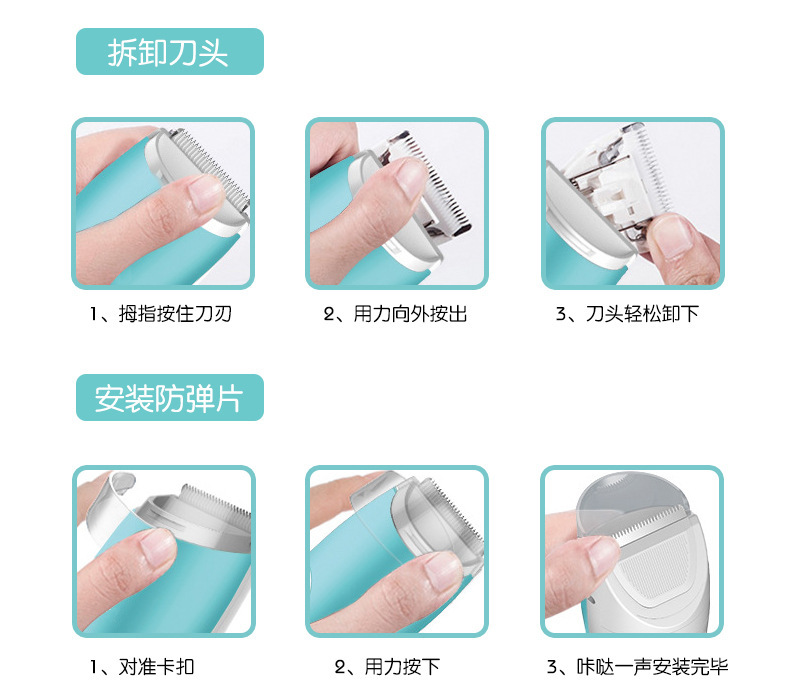 拆卸刀头

1、拇指按住刀刃

2、用力向外按出

3、刀头轻松卸下

安装防弹片

1、对准卡扣

2、用力按下

3、咔哒一声安装完毕