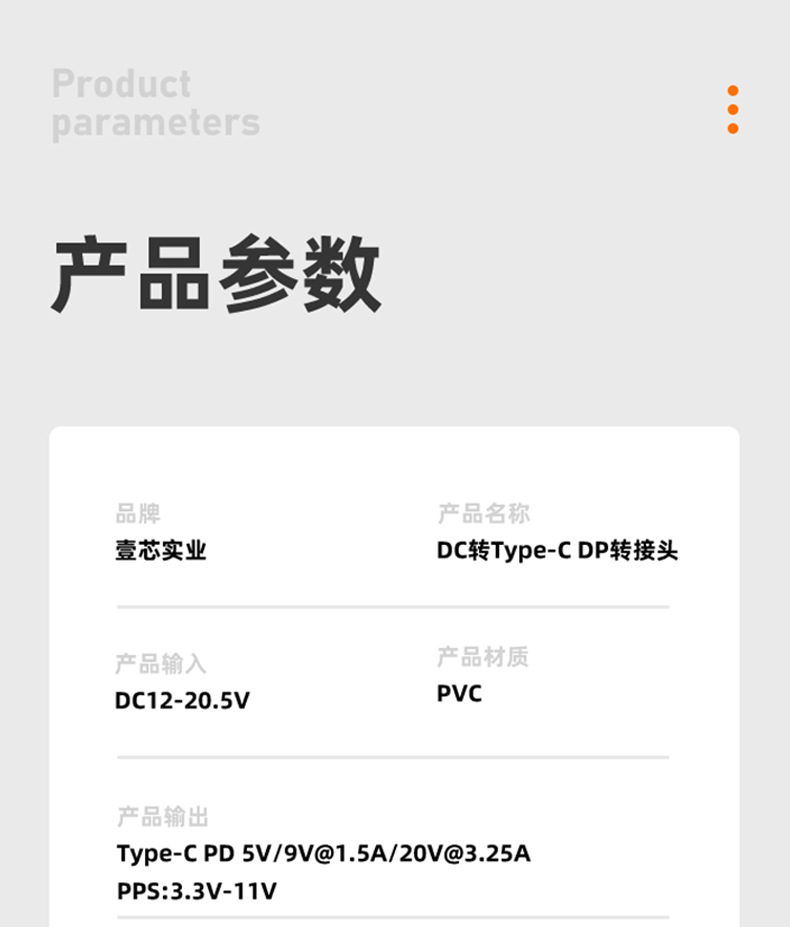 Product
parameters

产品参数

品牌
壹芯实业

产品名称
DC转Type-C DP转接头

产品输入
DC12-20.5V

产品材质
PVC

产品输出
Type-C PD 5V/9V@1.5A/20V@3.25A
PPS:3.3V-11V