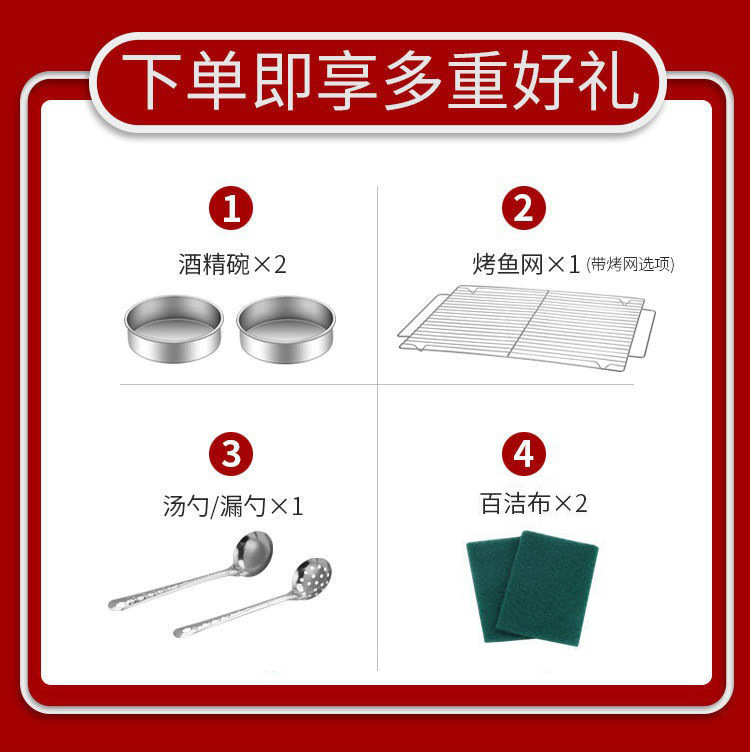 下单即享多重好礼

1
酒精碗×2

2
烤鱼网×1 (带烤网选项)

3
汤勺/漏勺×1

4
百洁布×2