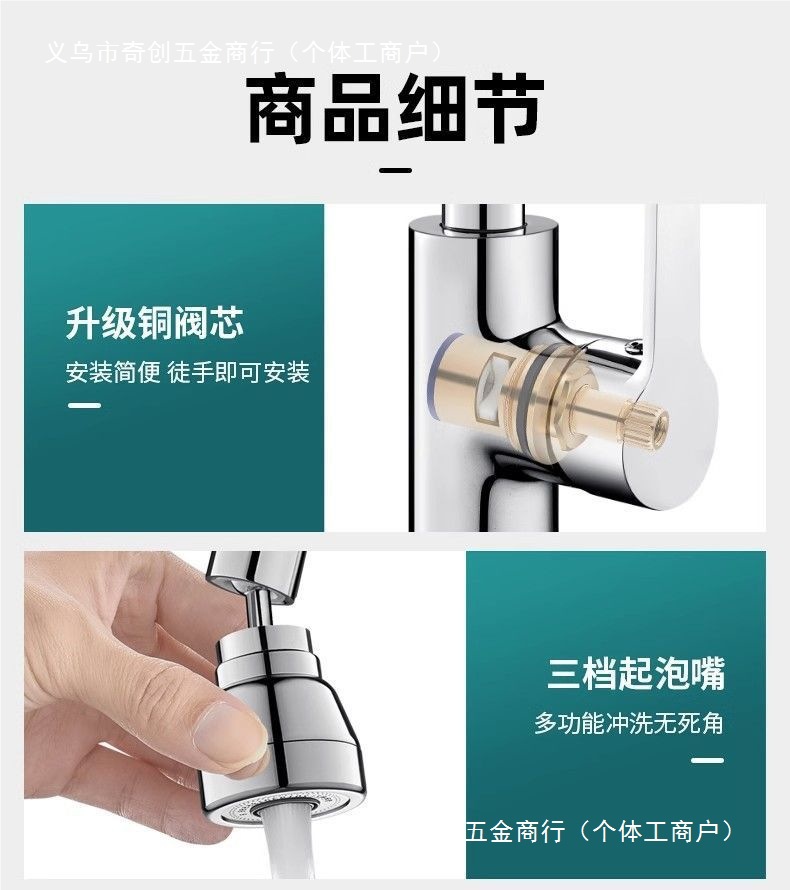 义乌市奇创五金商行（个体工商户）

商品细节

升级铜阀芯

安装简便 徒手即可安装

三档起泡嘴

多功能冲洗无死角

五金商行（个体工商户）