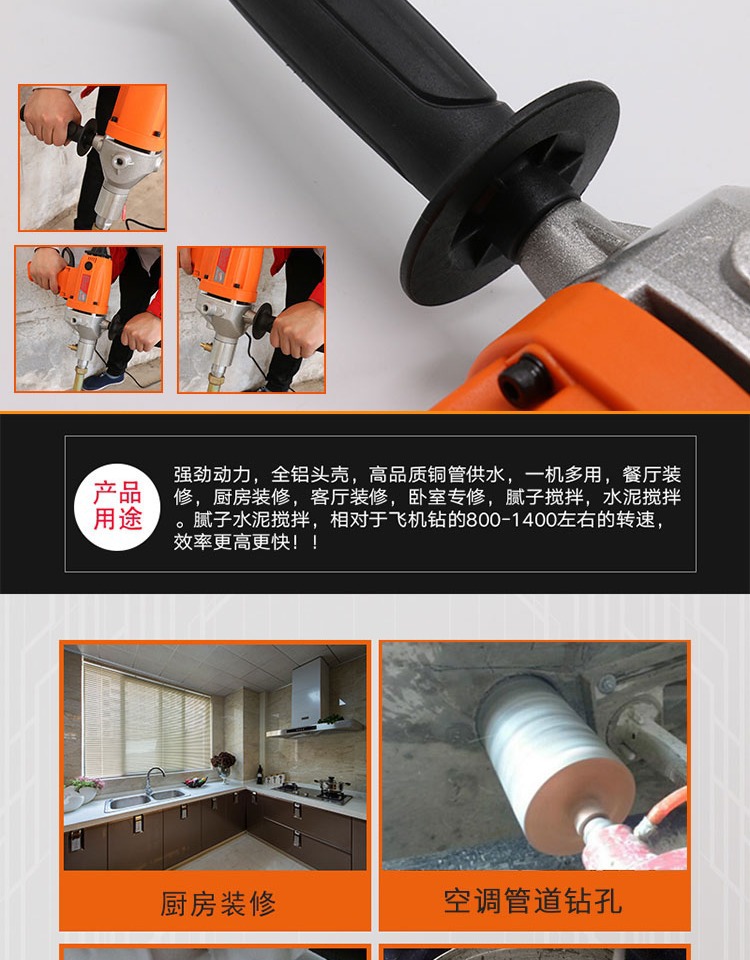 产品用途

强劲动力，全铝头壳，高品质铜管供水，一机多用，餐厅装修，厨房装修，客厅装修，卧室专修，腻子搅拌，水泥搅拌。腻子水泥搅拌，相对于飞机钻的800-1400左右的转速，效率更高更快！！

厨房装修

空调管道钻孔