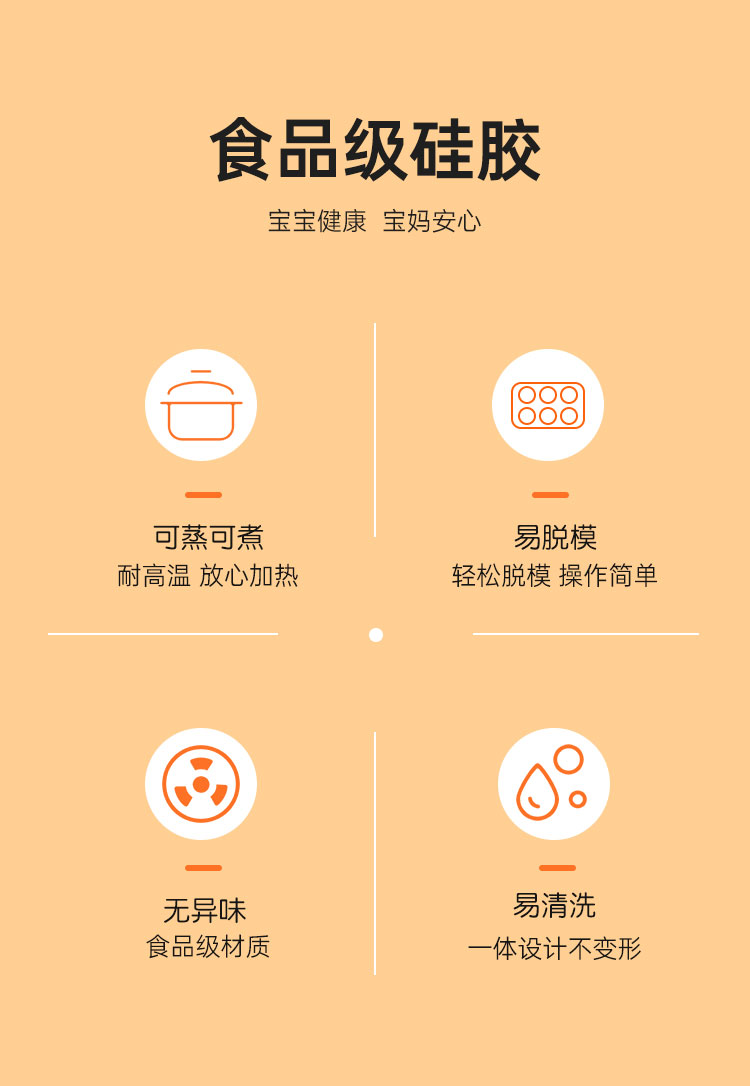 食品级硅胶

宝宝健康 宝妈安心

可蒸可煮

耐高温 放心加热

易脱模

轻松脱模 操作简单

无异味

食品级材质

易清洗

一体设计不变形