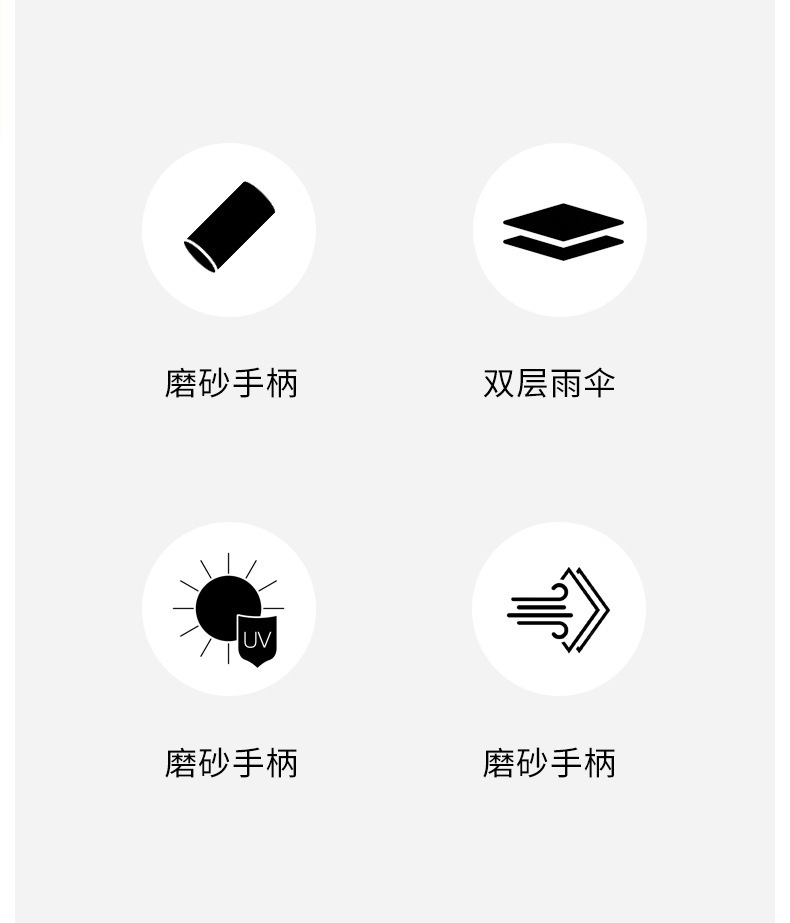 磨砂手柄

双层雨伞

UV

磨砂手柄

磨砂手柄