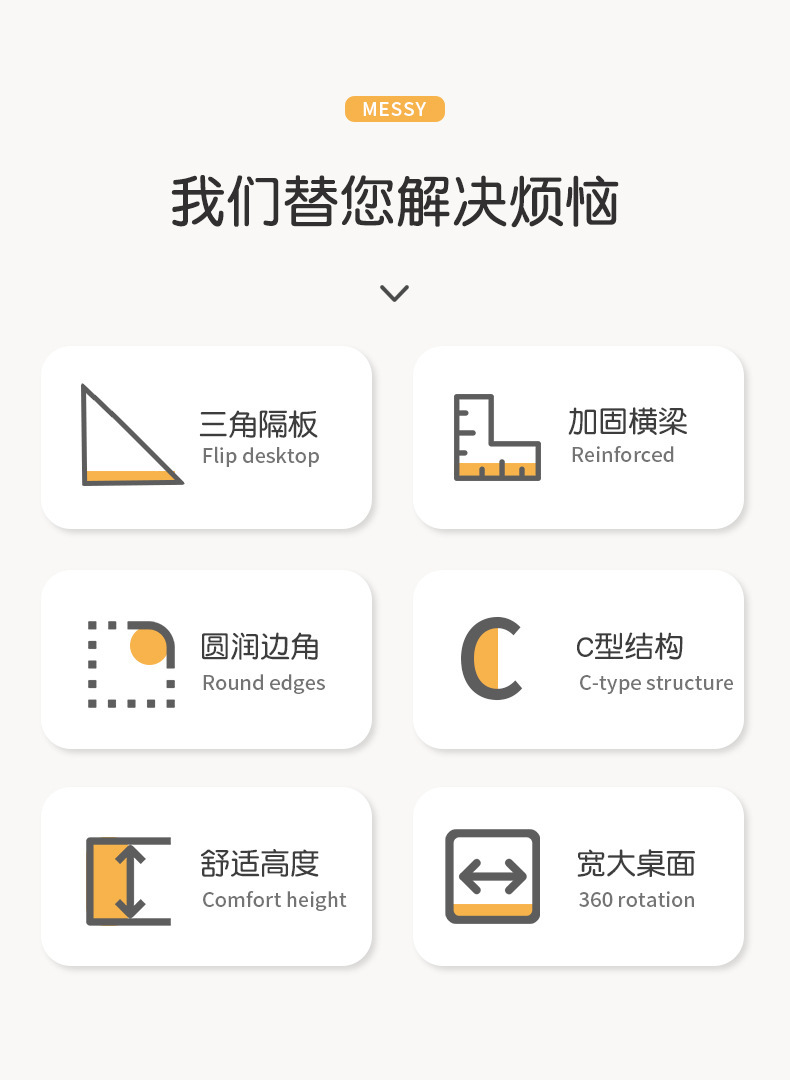 MESSY

我们替您解决烦恼

三角隔板
Flip desktop

加固横梁
Reinforced

圆润边角
Round edges

C型结构
C-type structure

舒适高度
Comfort height

宽大桌面
360 rotation