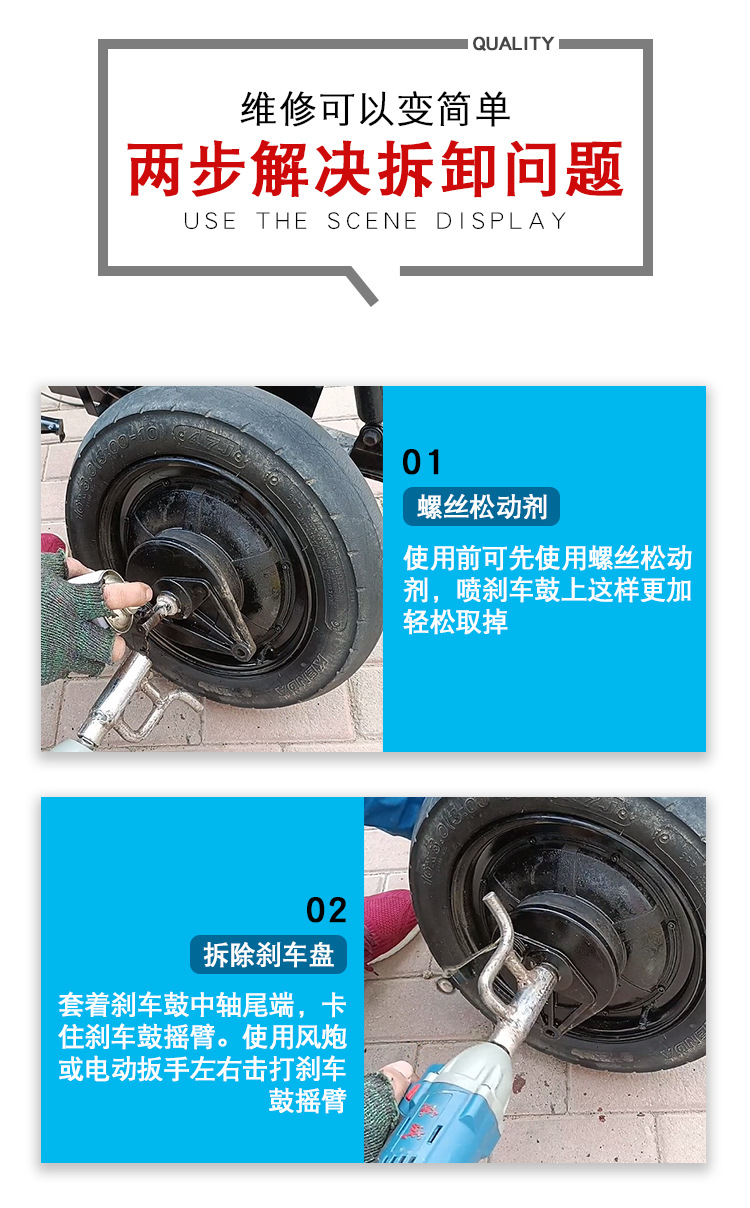 QUALITY

维修可以变简单

两步解决拆卸问题

USE THE SCENE DISPLAY

01

螺丝松动剂

使用前可先使用螺丝松动剂，喷刹车鼓上这样更加轻松取掉

02

拆除刹车盘

套着刹车鼓中轴尾端，卡住刹车鼓摇臂。使用风炮或电动扳手左右击打刹车鼓摇臂