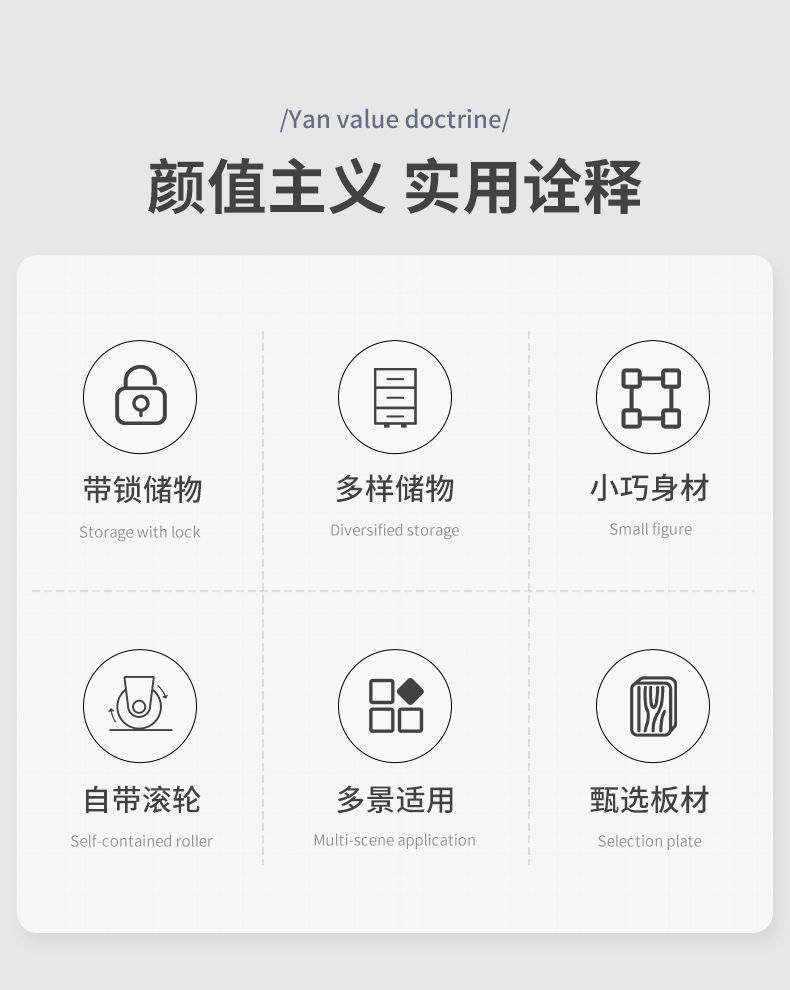 /Yan value doctrine/

颜值主义 实用诠释

带锁储物
Storage with lock

多样储物
Diversified storage

小巧身材
Small figure

自带滚轮
Self-contained roller

多景适用
Multi-scene application

甄选板材
Selection plate