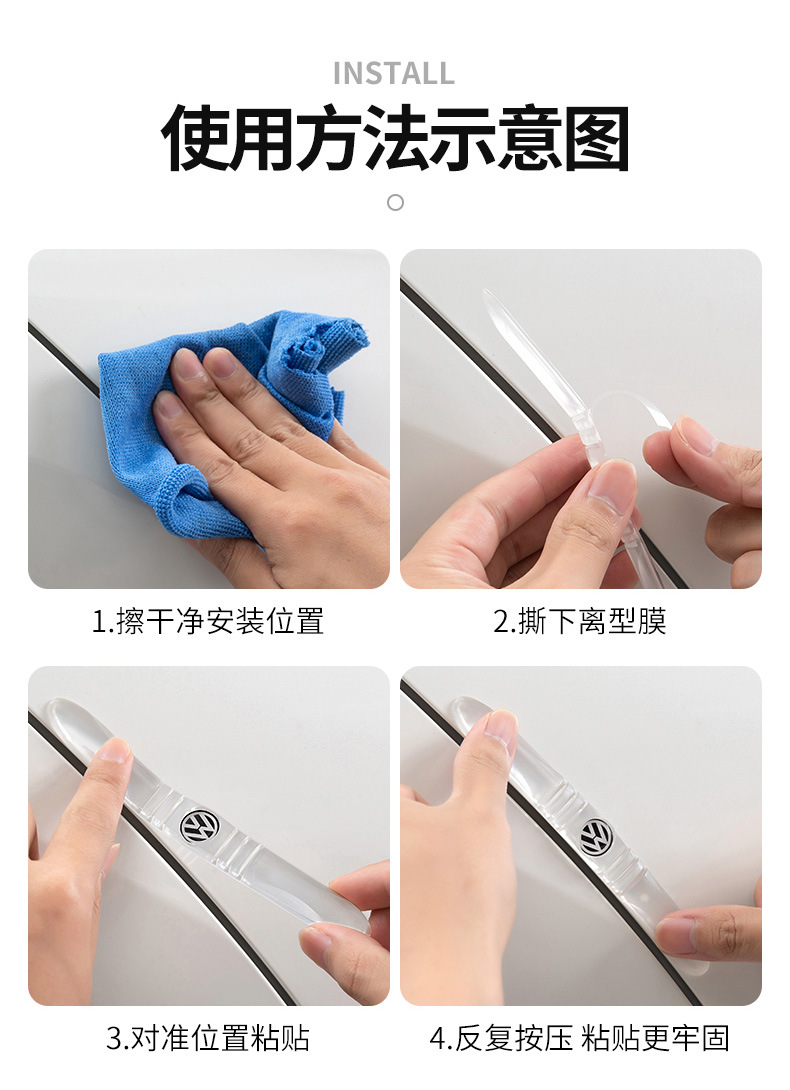 INSTALL

使用方法示意图

1.擦干净安装位置

2.撕下离型膜

3.对准位置粘贴

4.反复按压 粘贴更牢固