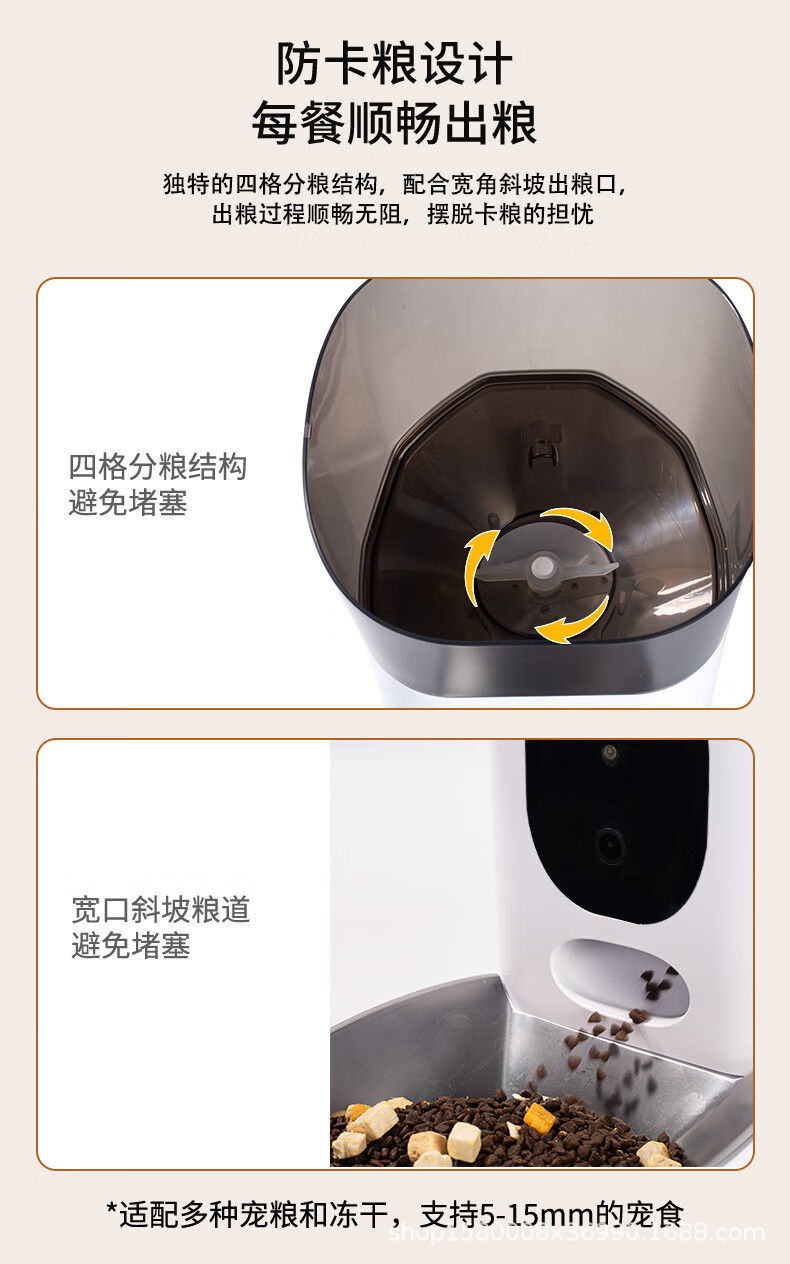 防卡粮设计
每餐顺畅出粮

独特的四格分粮结构，配合宽角斜坡出粮口，出粮过程顺畅无阻，摆脱卡粮的担忧

四格分粮结构
避免堵塞

宽口斜坡粮道
避免堵塞

*适配多种宠粮和冻干，支持5-15mm的宠食

shop1580008x36990.1688.com