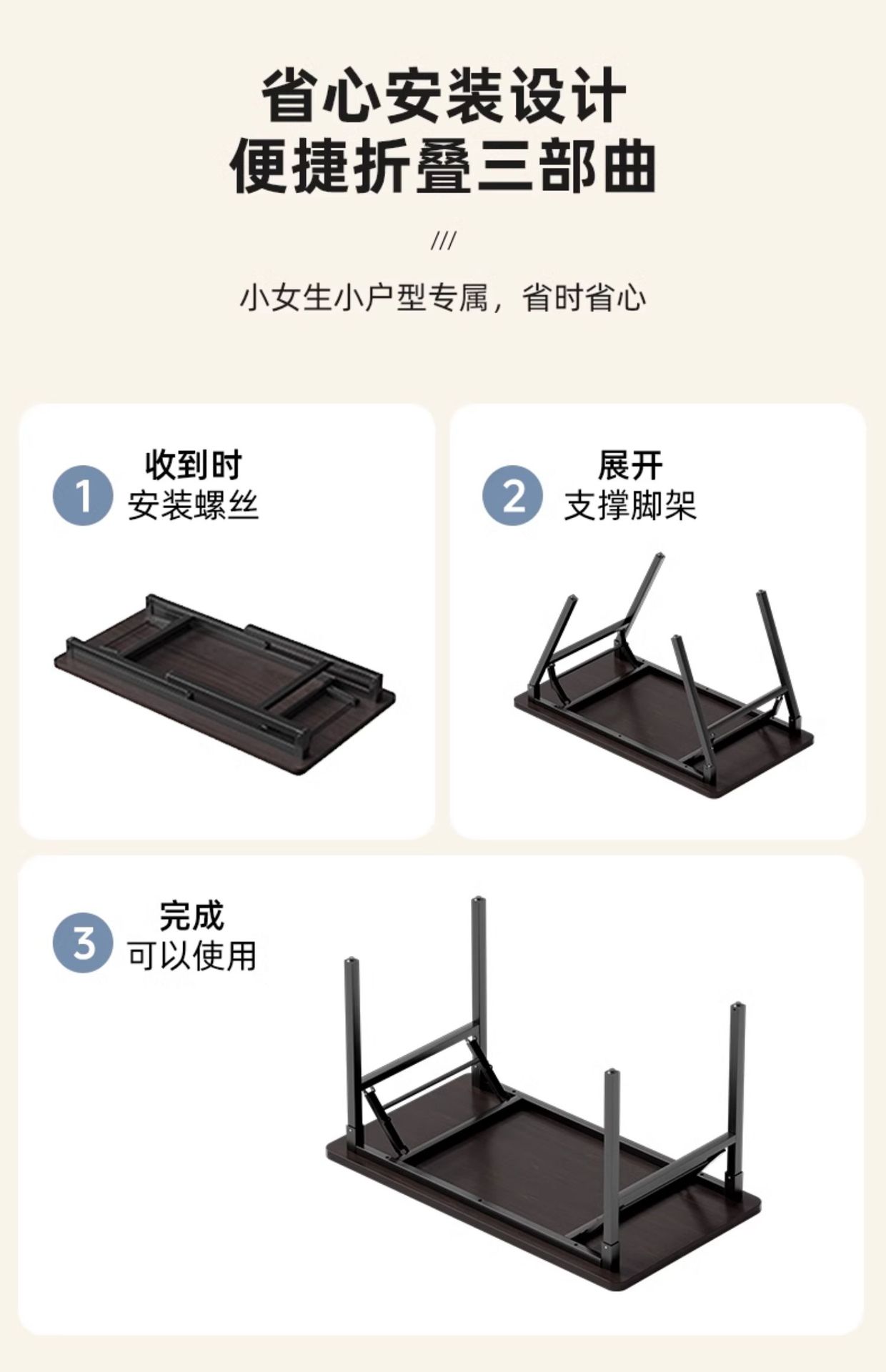 省心安装设计
便捷折叠三部曲

///

小女生小户型专属，省时省心

1 收到时
安装螺丝

2 展开
支撑脚架

3 完成
可以使用