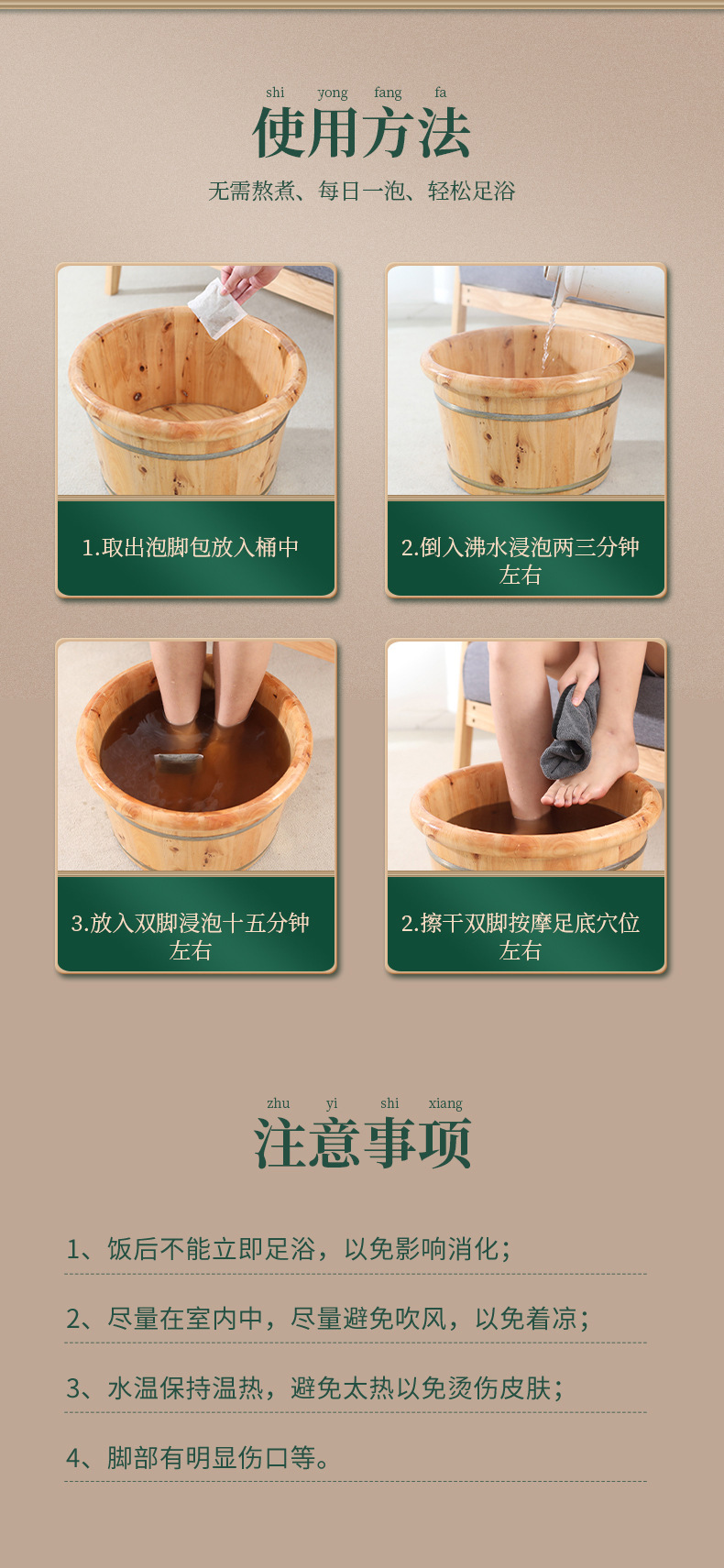 shi yong fang fa
使用方法
无需熬煮、每日一泡、轻松足浴

1.取出泡脚包放入桶中

2.倒入沸水浸泡两三分钟左右

3.放入双脚浸泡十五分钟左右

2.擦干双脚按摩足底穴位左右

zhu yi shi xiang
注意事项

1、饭后不能立即足浴，以免影响消化;

2、尽量在室内中，尽量避免吹风，以免着凉;

3、水温保持温热，避免太热以免烫伤皮肤;

4、脚部有明显伤口等。