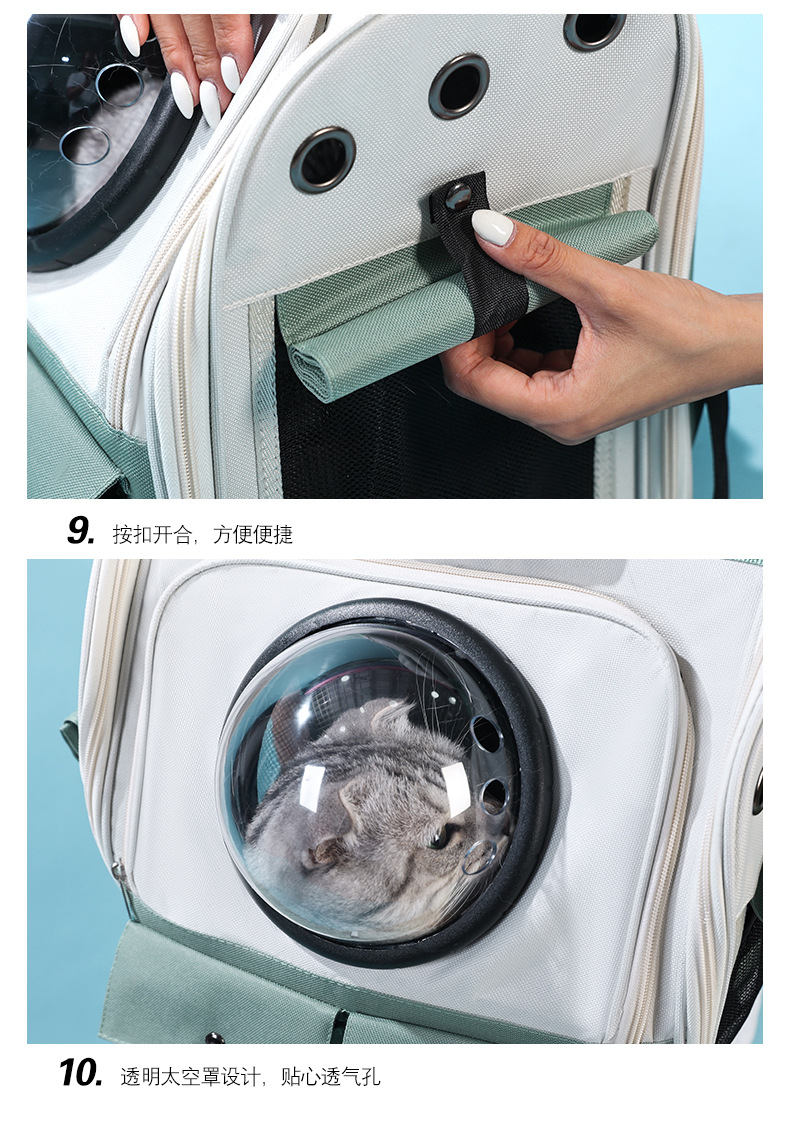 9. 按扣开合，方便便捷

10. 透明太空罩设计，贴心透气孔