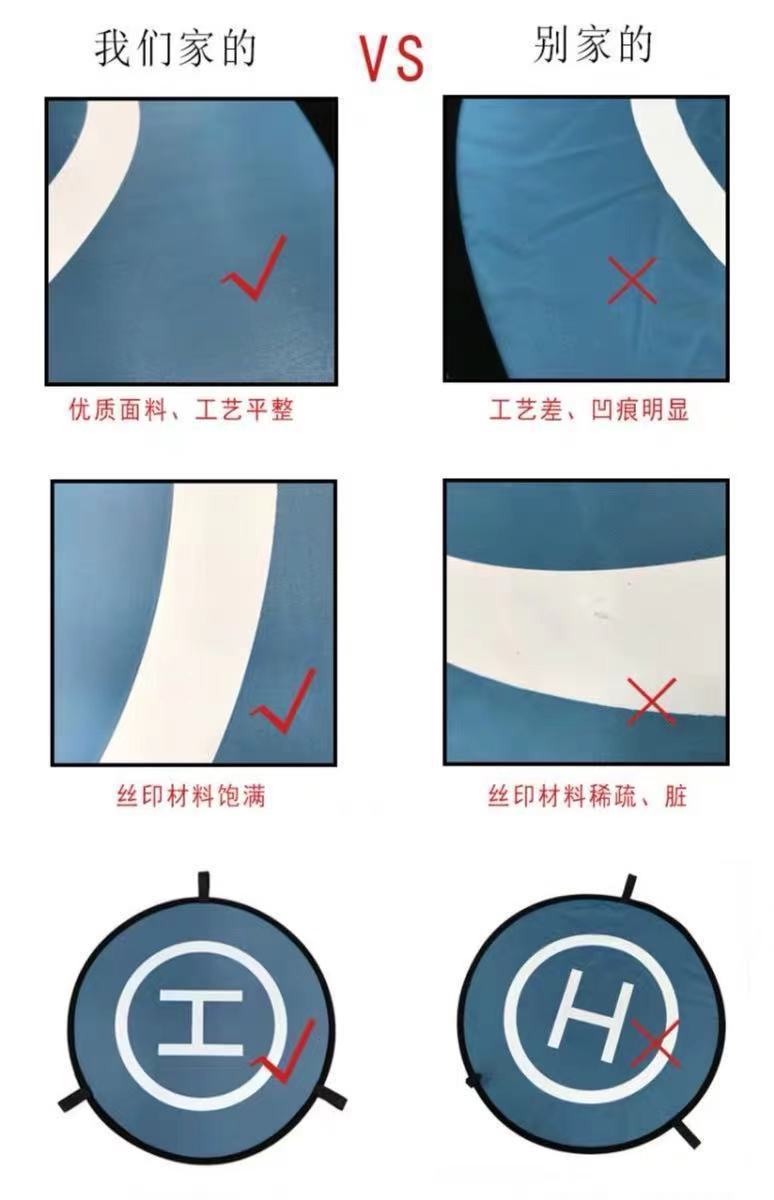 我们家的 VS 别家的

优质面料、工艺平整

工艺差、凹痕明显

丝印材料饱满

丝印材料稀疏、脏

H

H