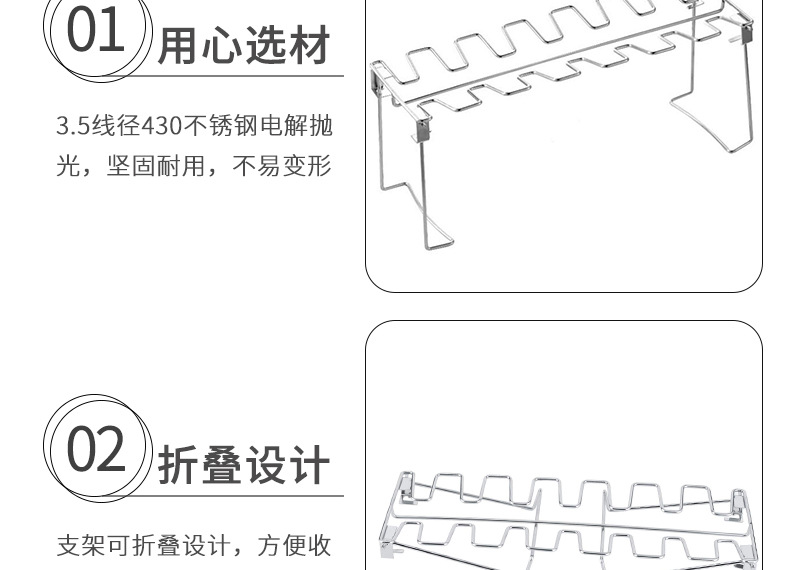 01 用心选材

3.5线径430不锈钢电解抛光，坚固耐用，不易变形

02 折叠设计

支架可折叠设计，方便收