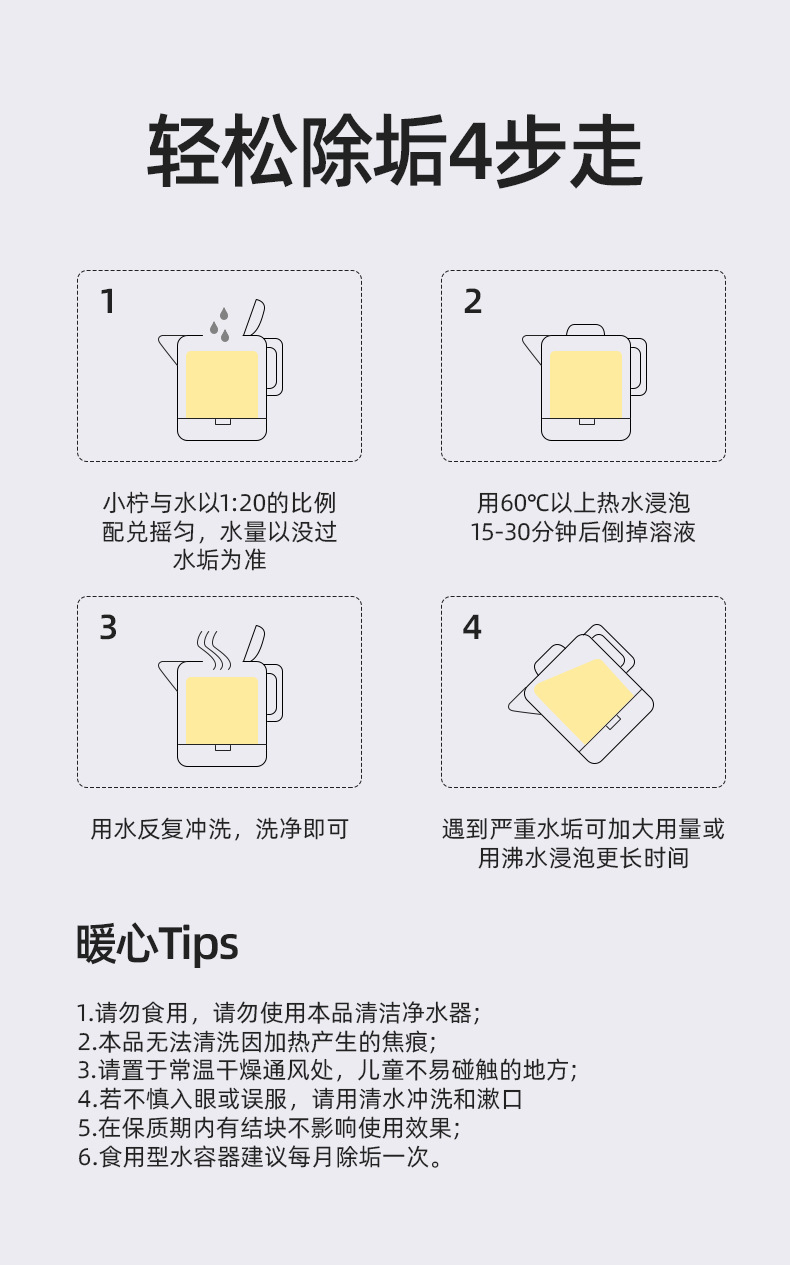 轻松除垢4步走

1

小柠与水以1:20的比例配兑摇匀，水量以没过水垢为准

2

用60℃以上热水浸泡15-30分钟后倒掉溶液

3

用水反复冲洗，洗净即可

4

遇到严重水垢可加大用量或用沸水浸泡更长时间

暖心Tips

1.请勿食用，请勿使用本品清洁净水器；
2.本品无法清洗因加热产生的焦痕；
3.请置于常温干燥通风处，儿童不易碰触的地方；
4.若不慎入眼或误服，请用清水冲洗和漱口
5.在保质期内有结块不影响使用效果；
6.食用型水容器建议每月除垢一次。