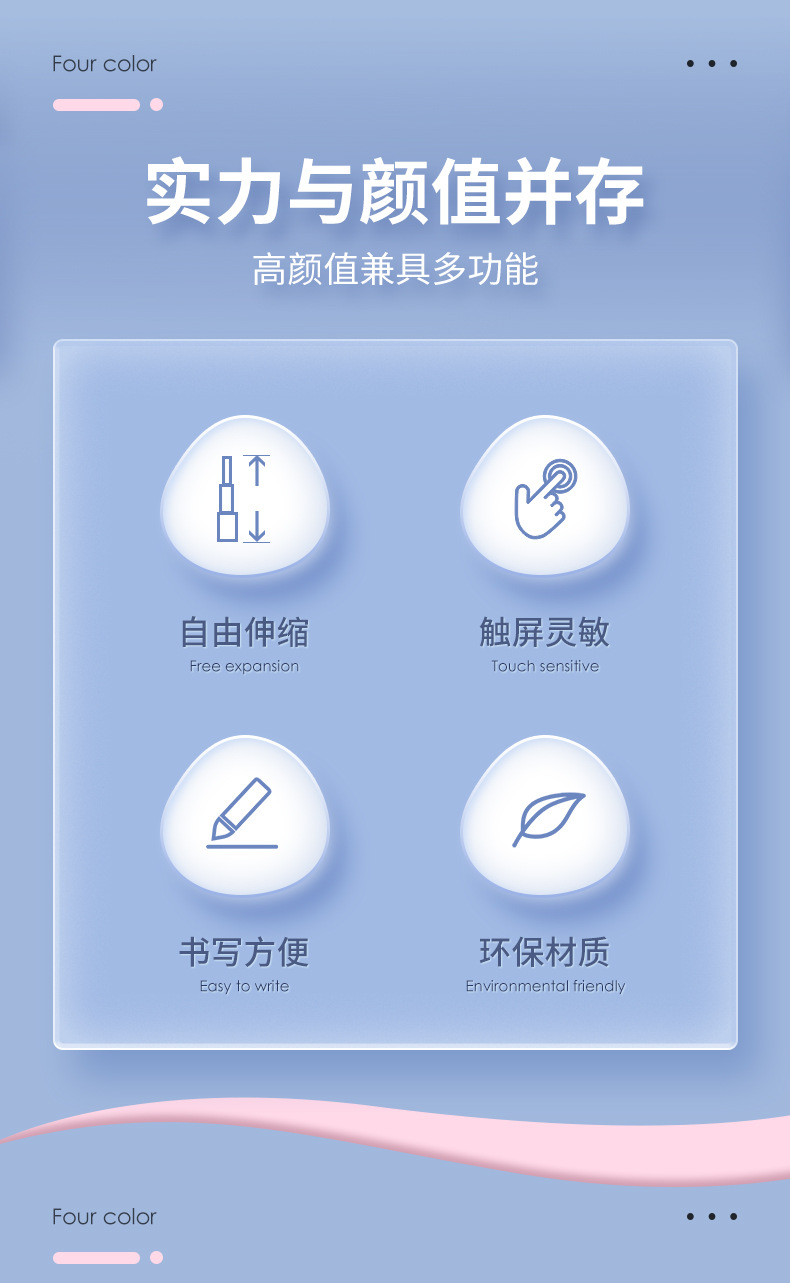 Four color

实力与颜值并存

高颜值兼具多功能

自由伸缩
Free expansion

触屏灵敏
Touch sensitive

书写方便
Easy to write

环保材质
Environmental friendly

Four color