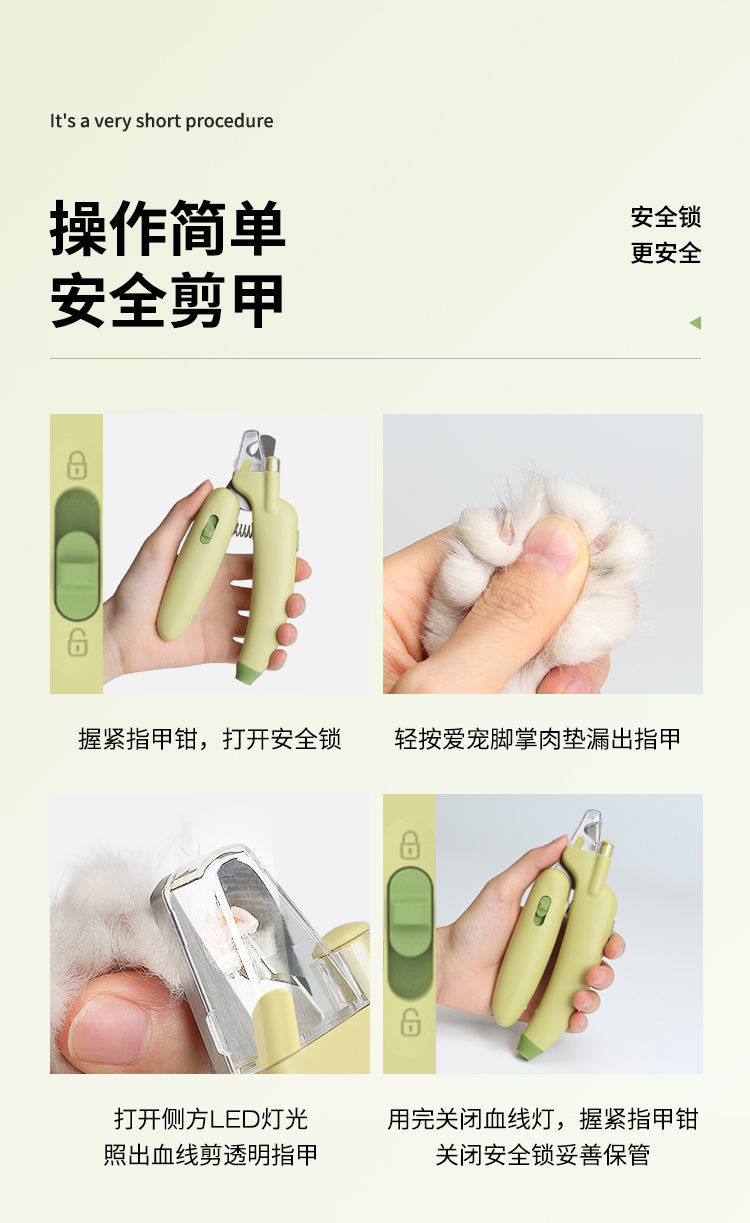 It's a very short procedure

操作简单
安全剪甲

安全锁
更安全

握紧指甲钳，打开安全锁

轻按爱宠脚掌肉垫漏出指甲

打开侧方LED灯光
照出血线剪透明指甲

用完关闭血线灯，握紧指甲钳
关闭安全锁妥善保管