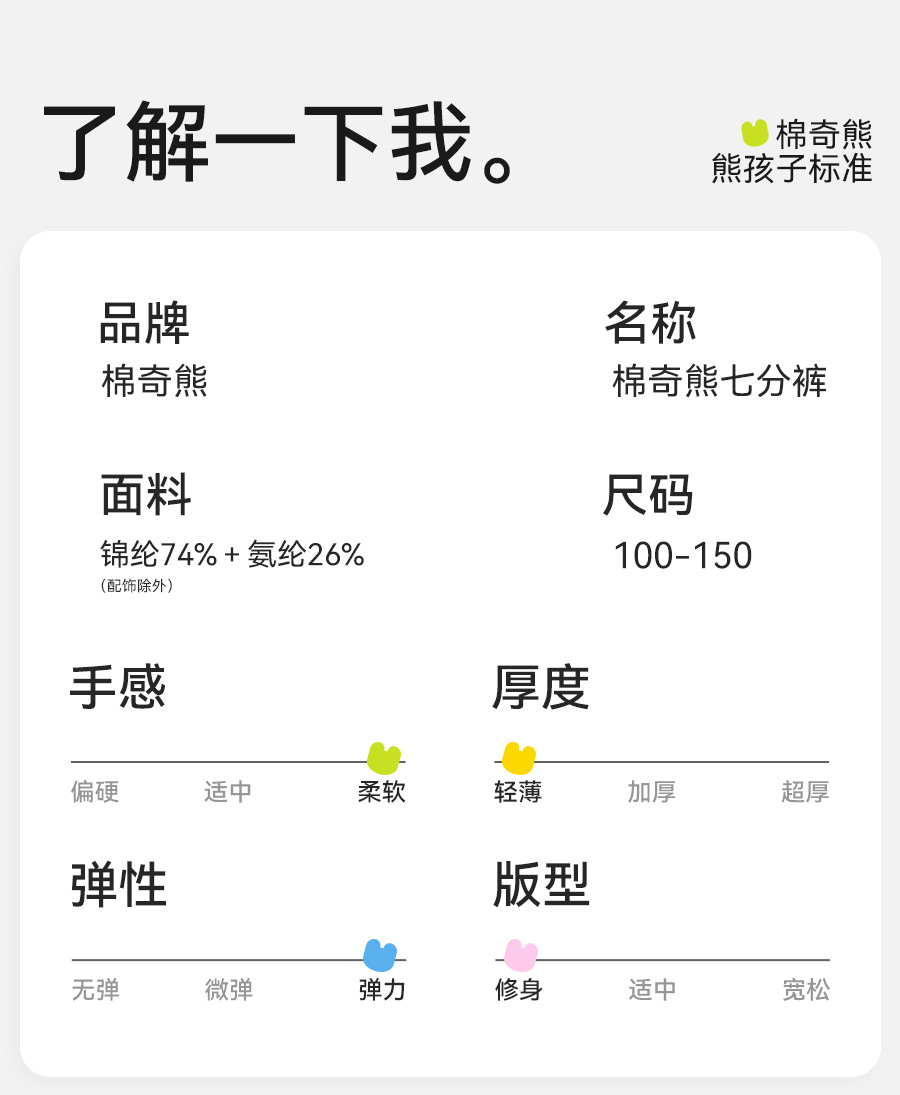 了解一下我。

棉奇熊
熊孩子标准

品牌
棉奇熊

名称
棉奇熊七分裤

面料
锦纶74% + 氨纶26%
(配饰除外)

尺码
100-150

手感
偏硬 适中 柔软

厚度
轻薄 加厚 超厚

弹性
无弹 微弹 弹力

版型
修身 适中 宽松