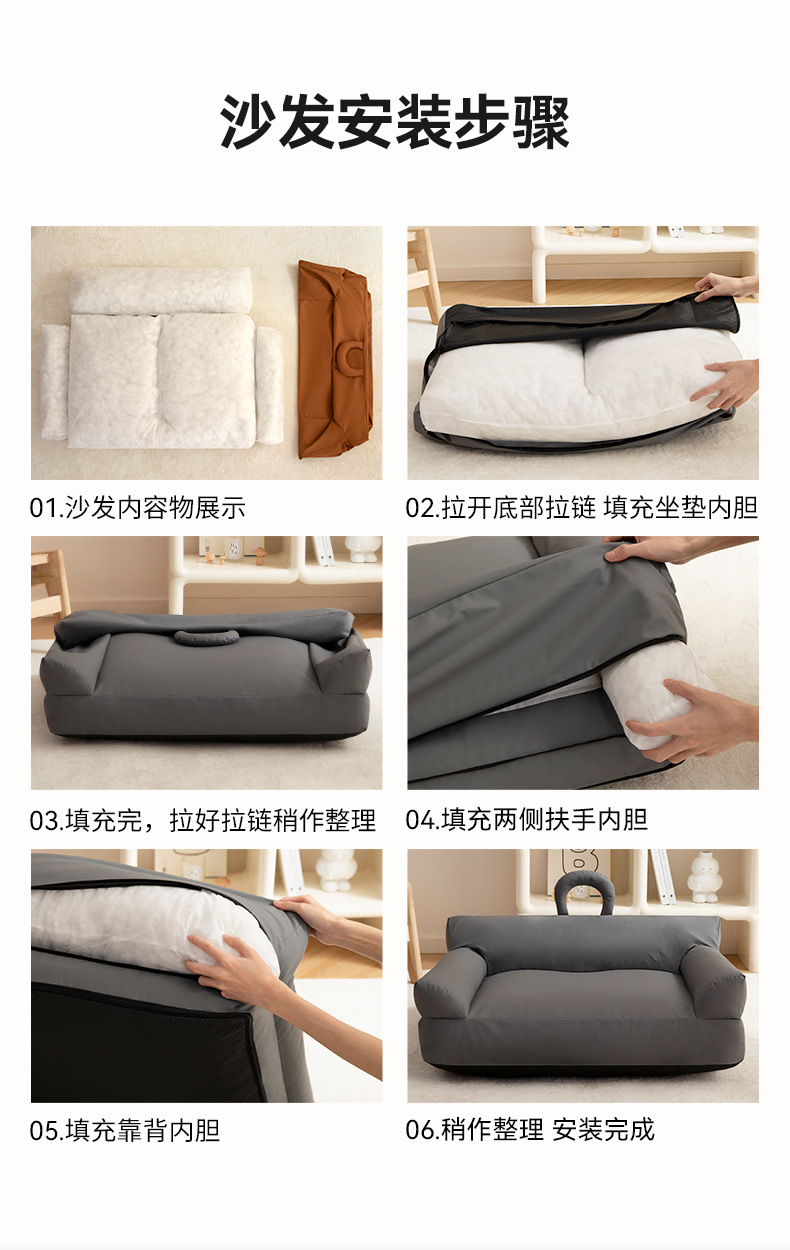 沙发安装步骤

01.沙发内容物展示

02.拉开底部拉链 填充坐垫内胆

03.填充完，拉好拉链稍作整理

04.填充两侧扶手内胆

05.填充靠背内胆

06.稍作整理 安装完成