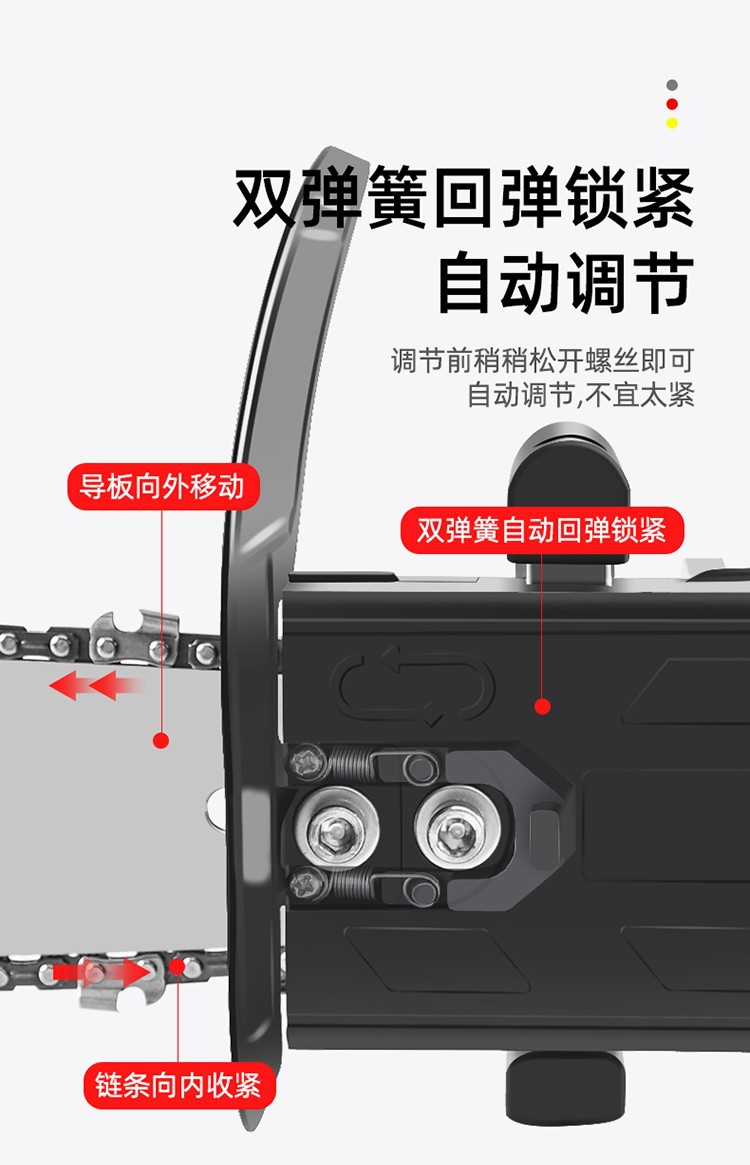 双弹簧回弹锁紧
自动调节

调节前稍稍松开螺丝即可
自动调节,不宜太紧

导板向外移动

双弹簧自动回弹锁紧

链条向内收紧