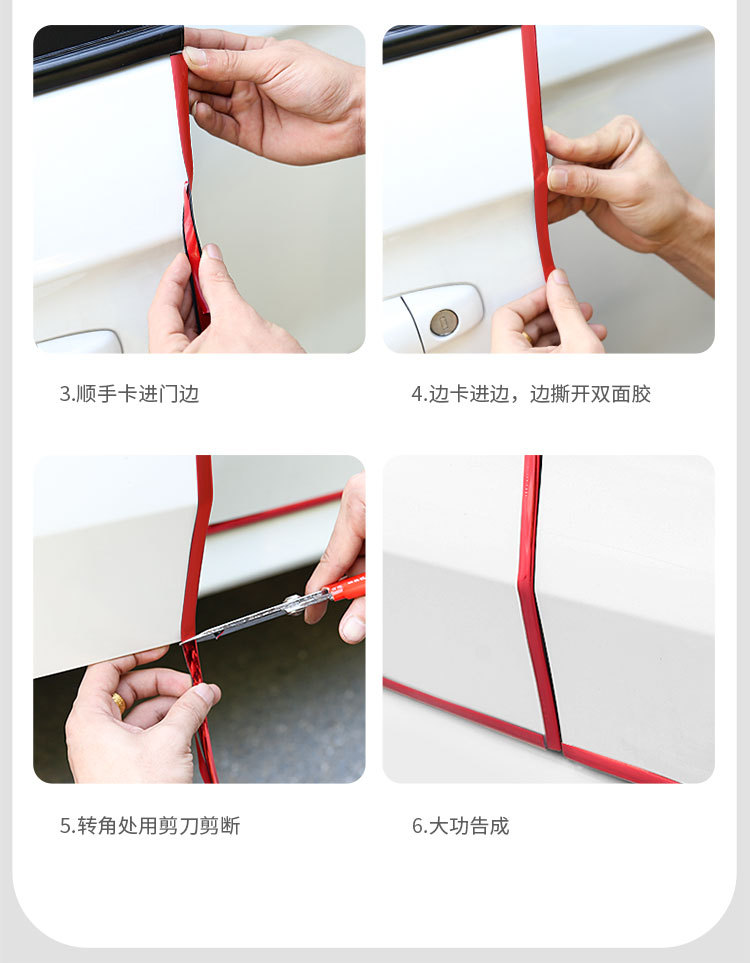 3.顺手卡进门边

4.边卡进边，边撕开双面胶

5.转角处用剪刀剪断

6.大功告成