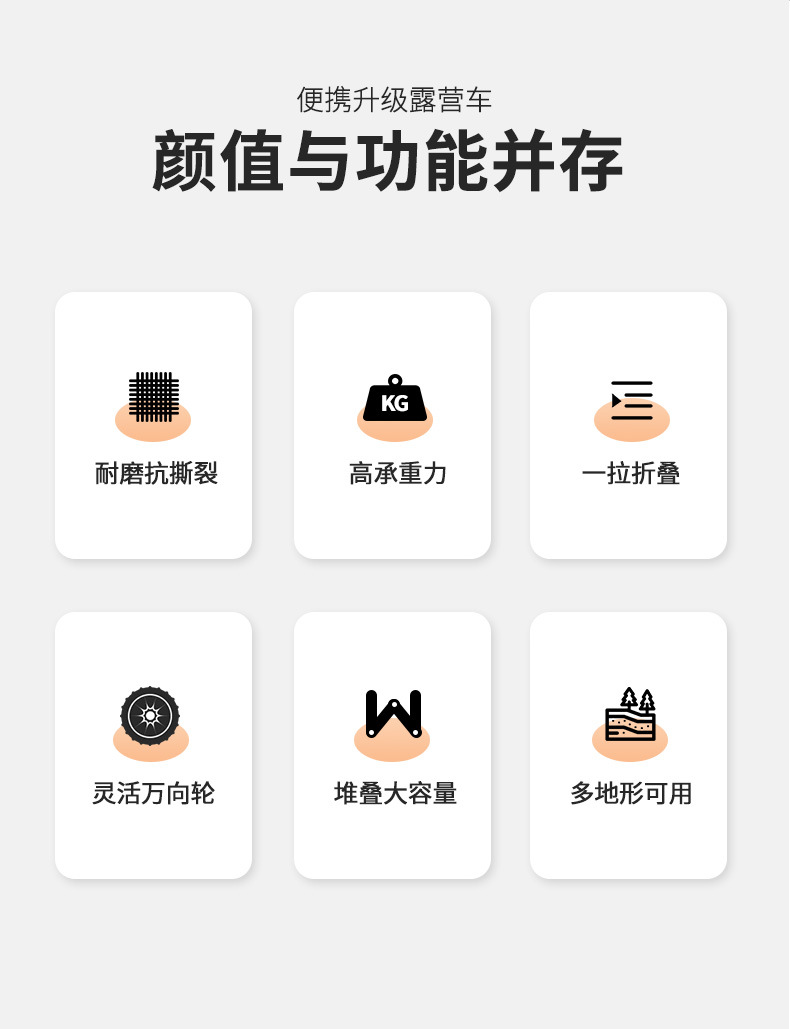 便携升级露营车

颜值与功能并存

耐磨抗撕裂

KG

高承重力

一拉折叠

灵活万向轮

堆叠大容量

多地形可用