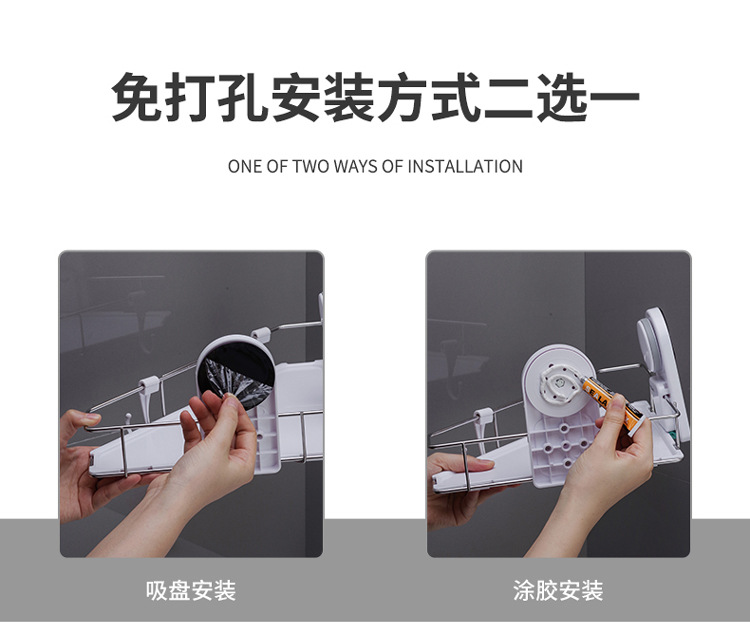 免打孔安装方式二选一

ONE OF TWO WAYS OF INSTALLATION

吸盘安装

涂胶安装